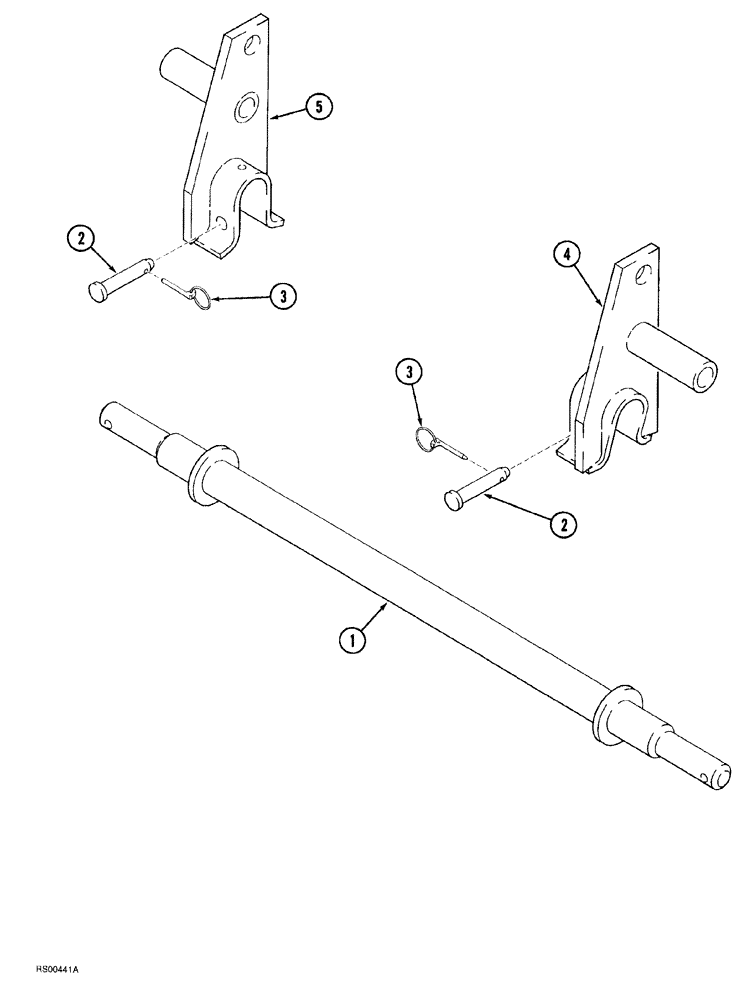 5
2
3
4
3
2
1
HS00441A