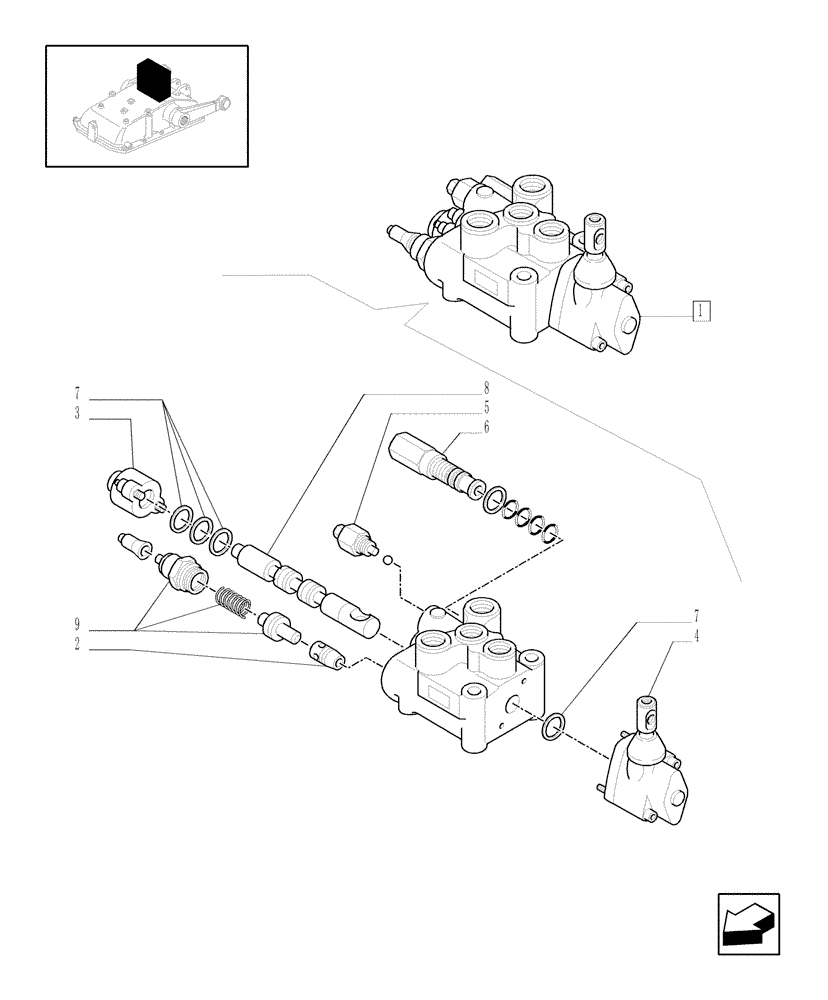 1
7
3
8
5
6
9
2
7
4