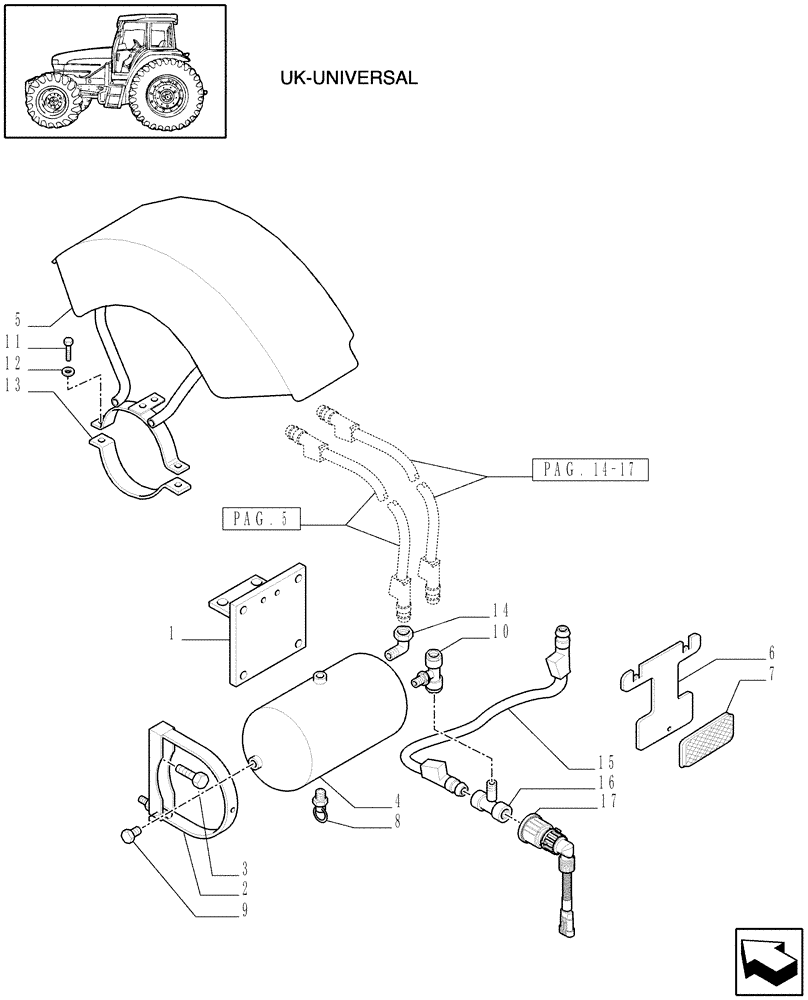 UK-UNIVERSAL

5
11
12
13
PAG. 14-17
PAG. 5
1
14
10
6
7
15
16
17
4
8
3
2
9