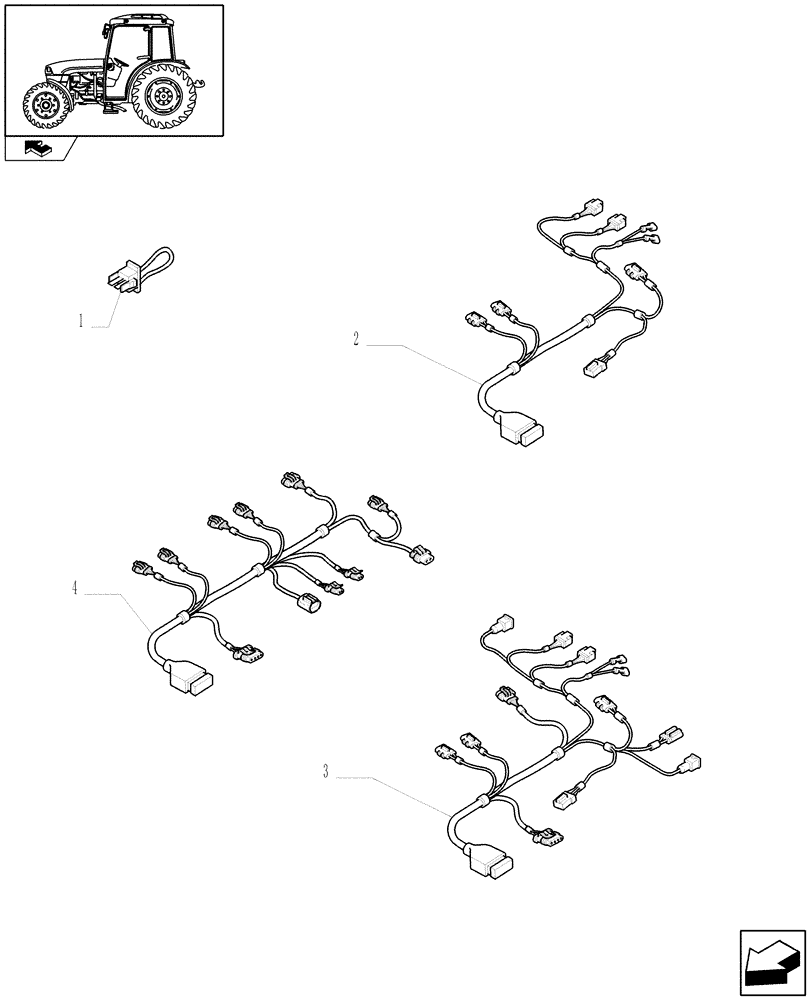 1

2

4

3