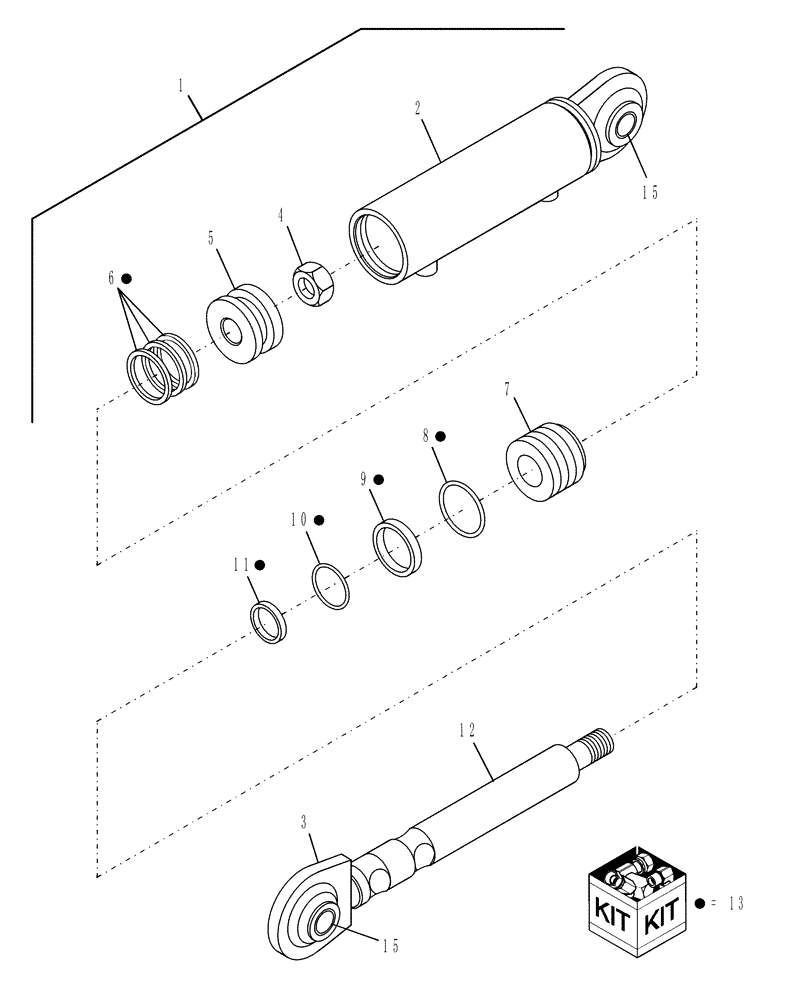 1
2
15
4
5
6 ●
7
8 ●
9 ●
10 ●
11 ●
12
3
15
KIT KIT
● = 13