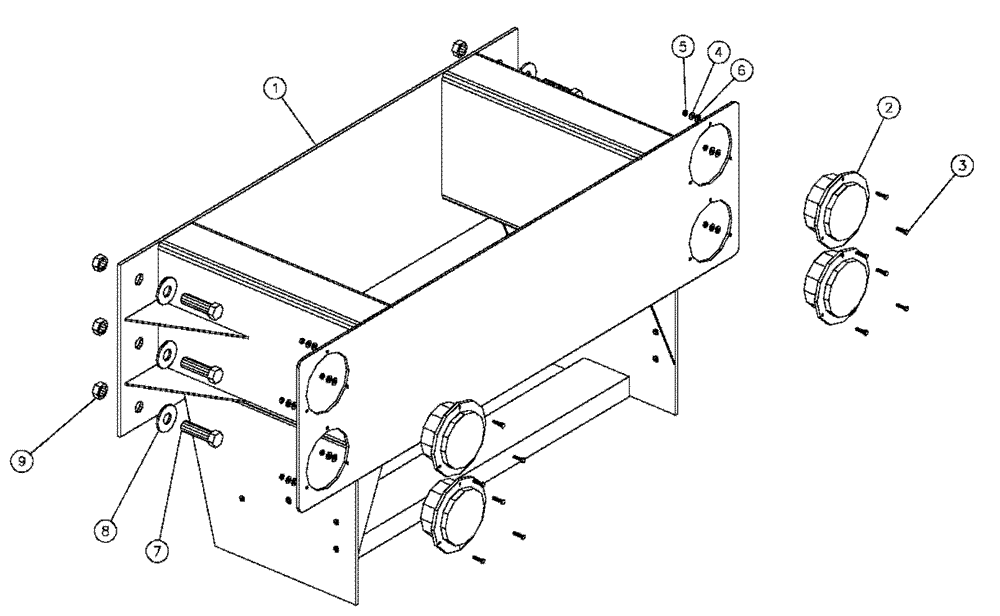 1
5
4
6
2
3
9
8
7