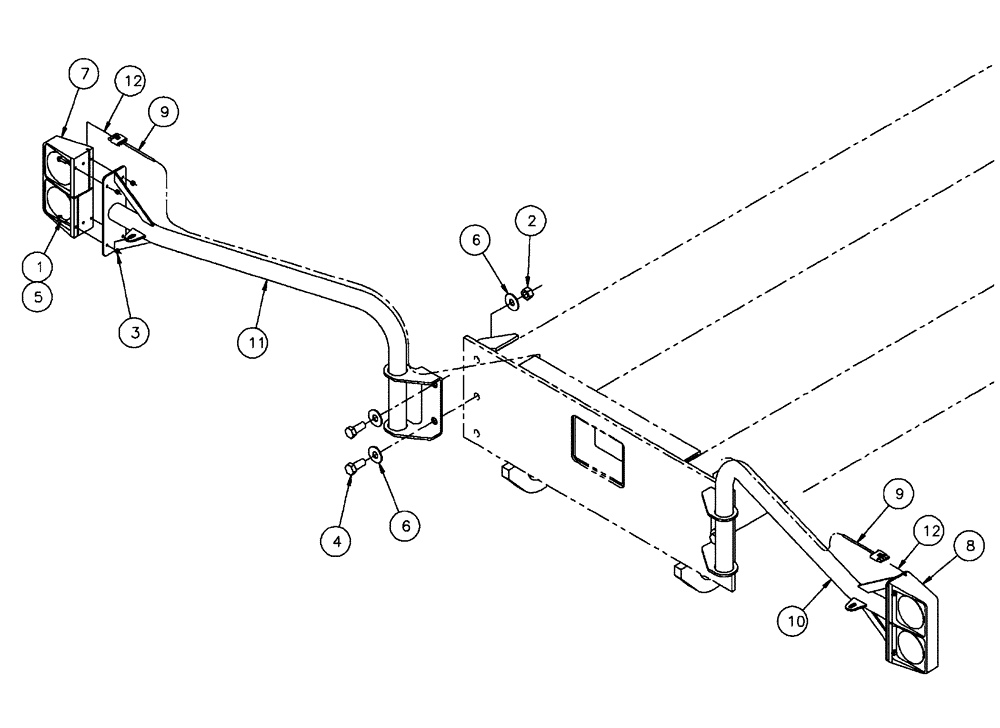 7
12
9
1
5
3
11
6
2
4
6
9
12
8
10