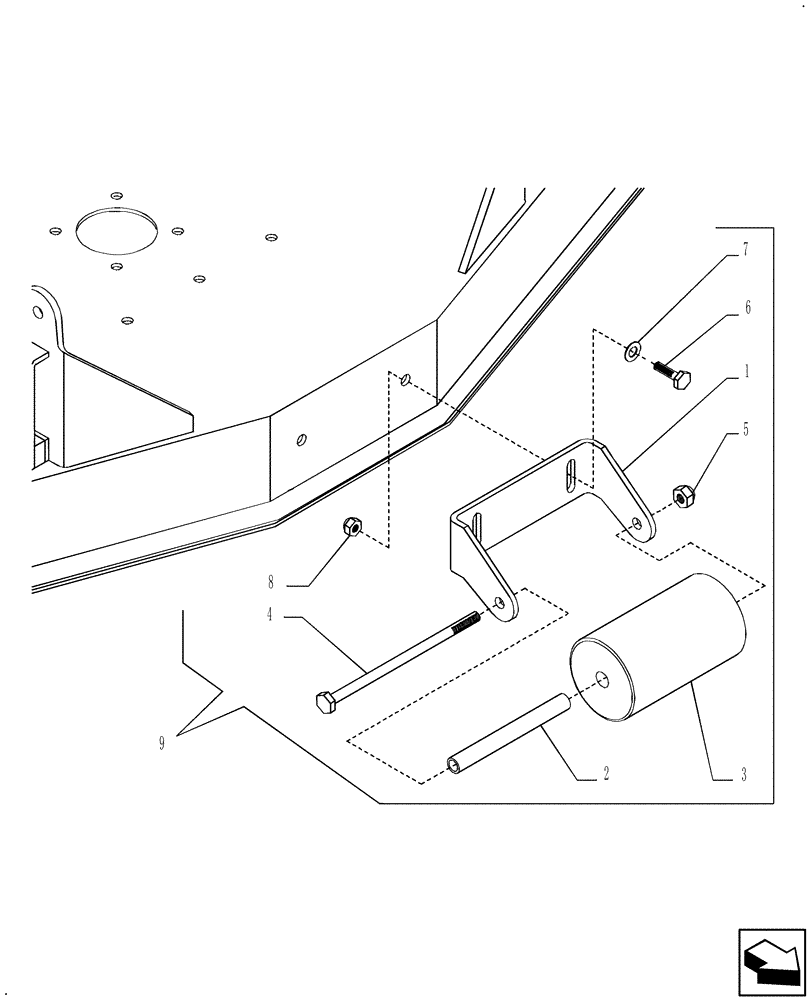 7
6
1
5
8
4
9
2
3