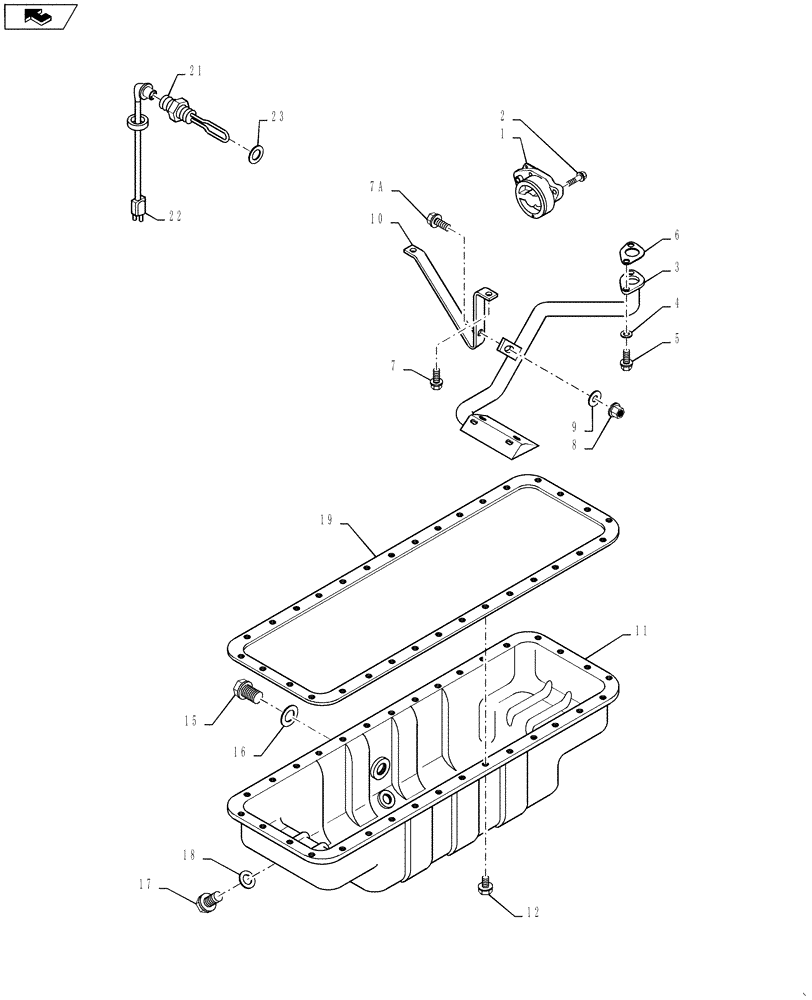 21
23
22
2
1
7A
10
6
3
4
5
7
9
8
19
11
15
16
18
17
12