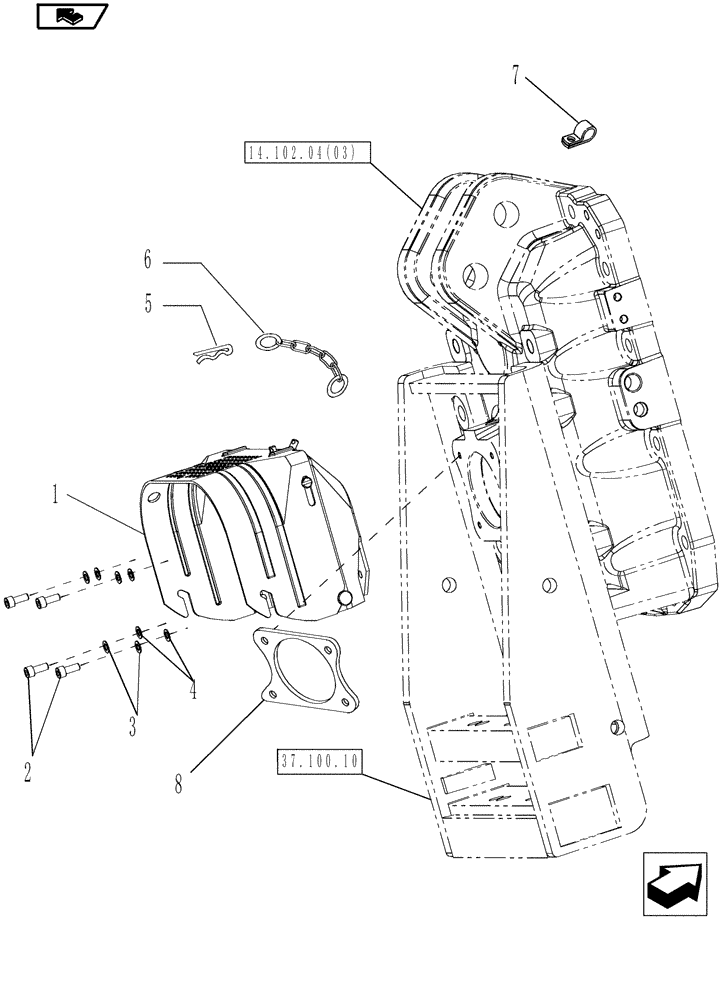 7
14.102.04(03)
6
5
1
4
3
2
8
37.100.10