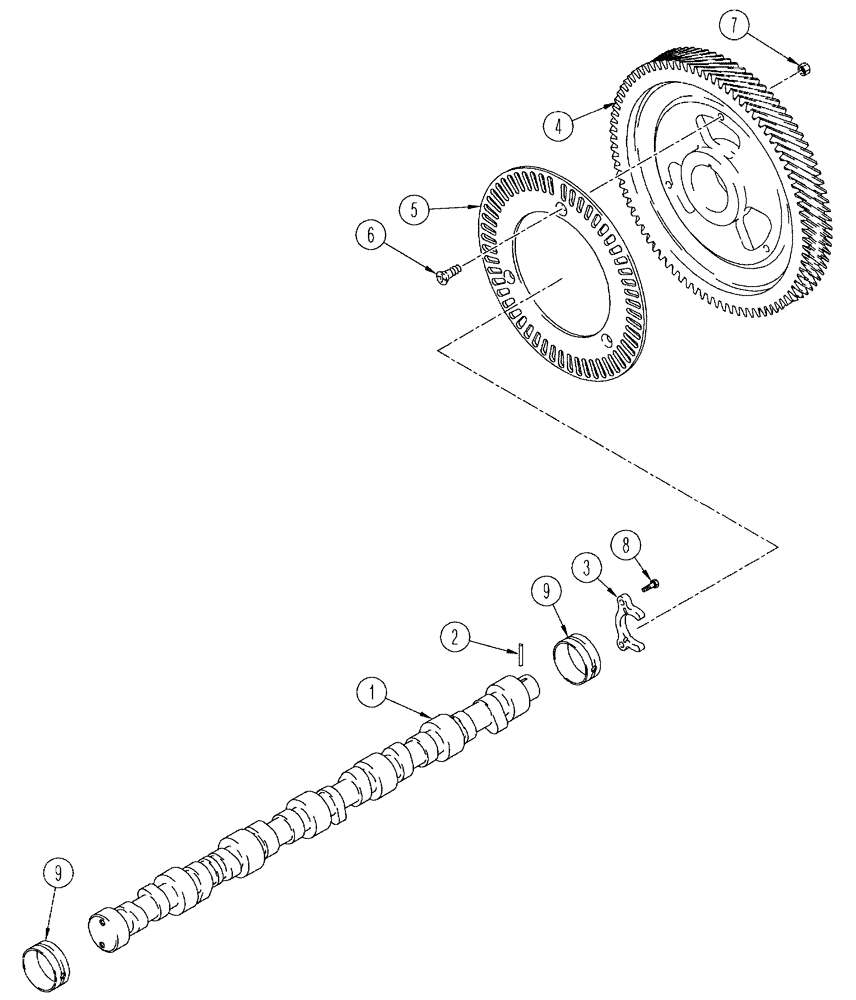 7
4
5
6
8
3
9
2
1
9