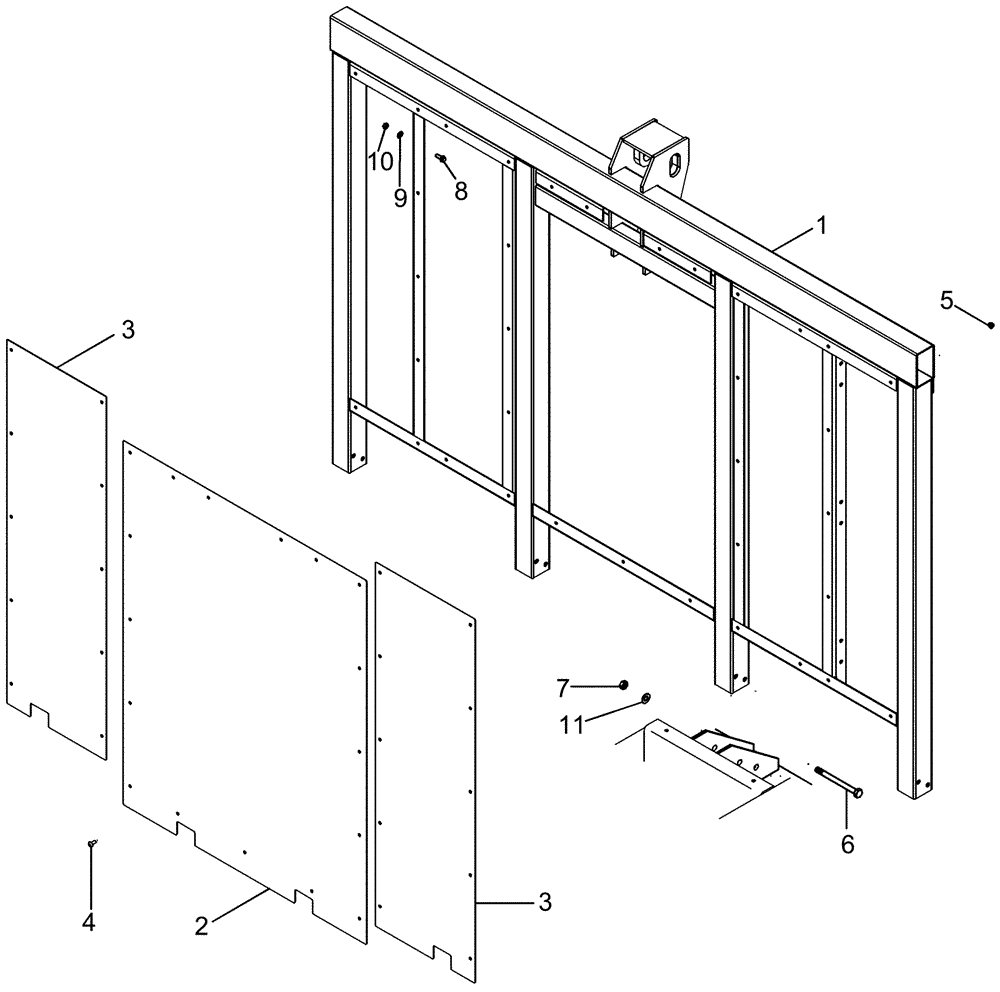 10
9
8
1
5
3
7
11
6
4
2
3