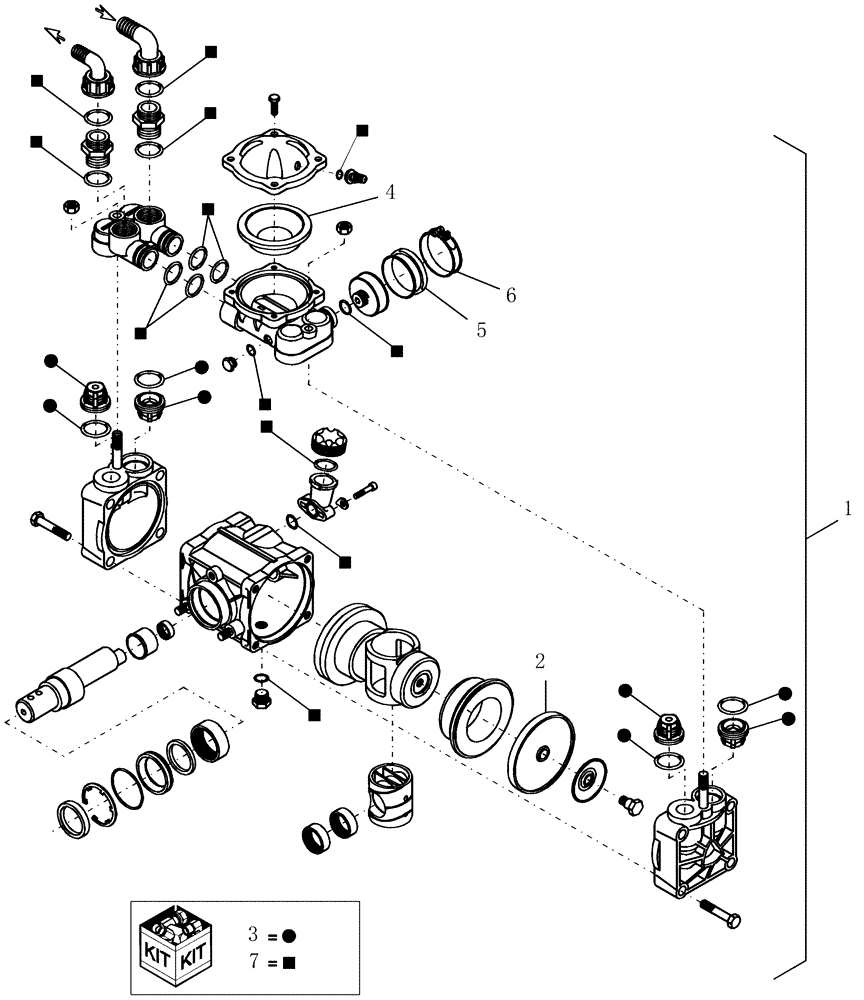 4
6
5
1
2
KIT KIT
3 = ●
7 = ■