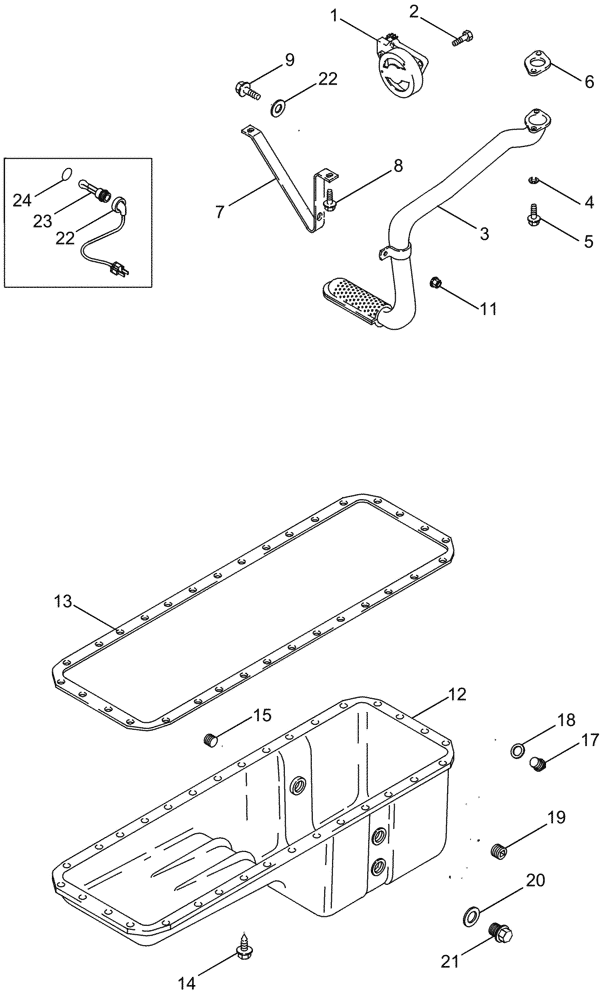 1
2
9
22
6
24
23
22
7
8
4
3
5
11
13
12
15
18
17
19
20
21
14