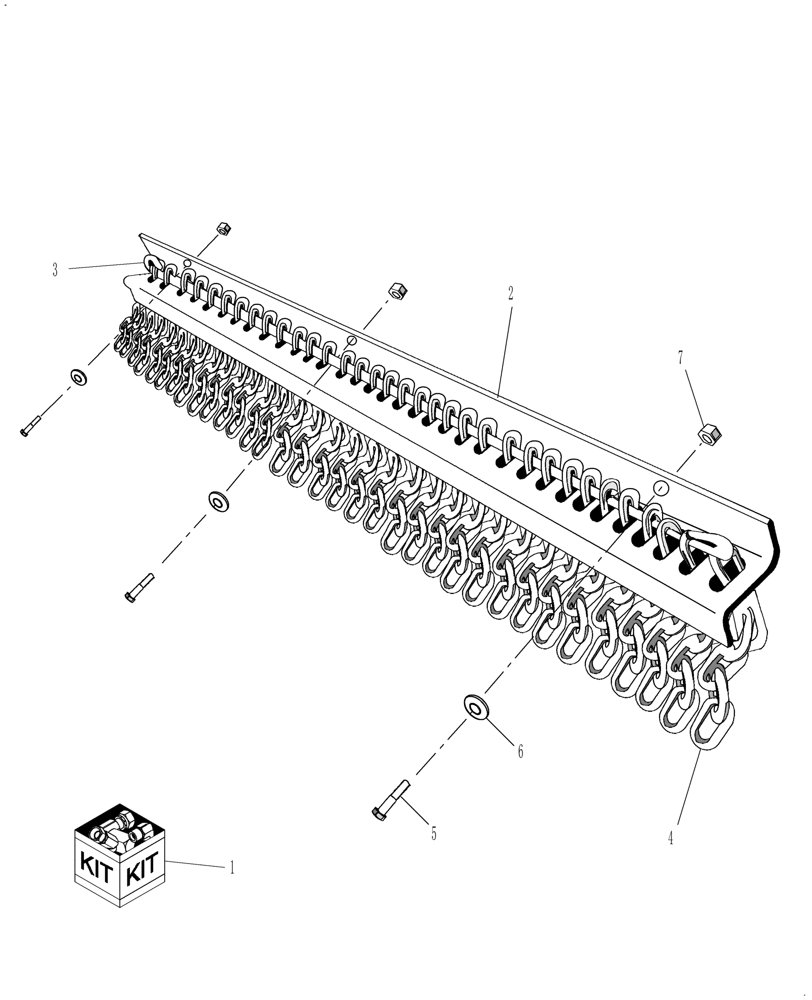 3
2
7
6
5
4
KIT KIT
1