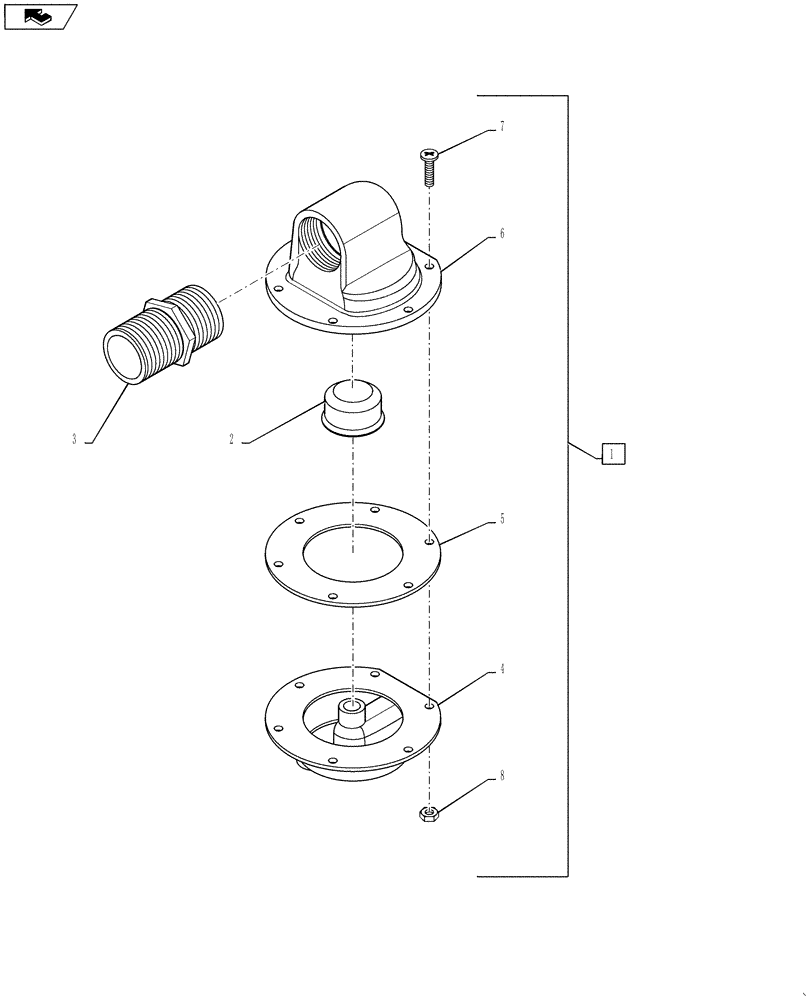 7

6

3

2

1

5

4

8