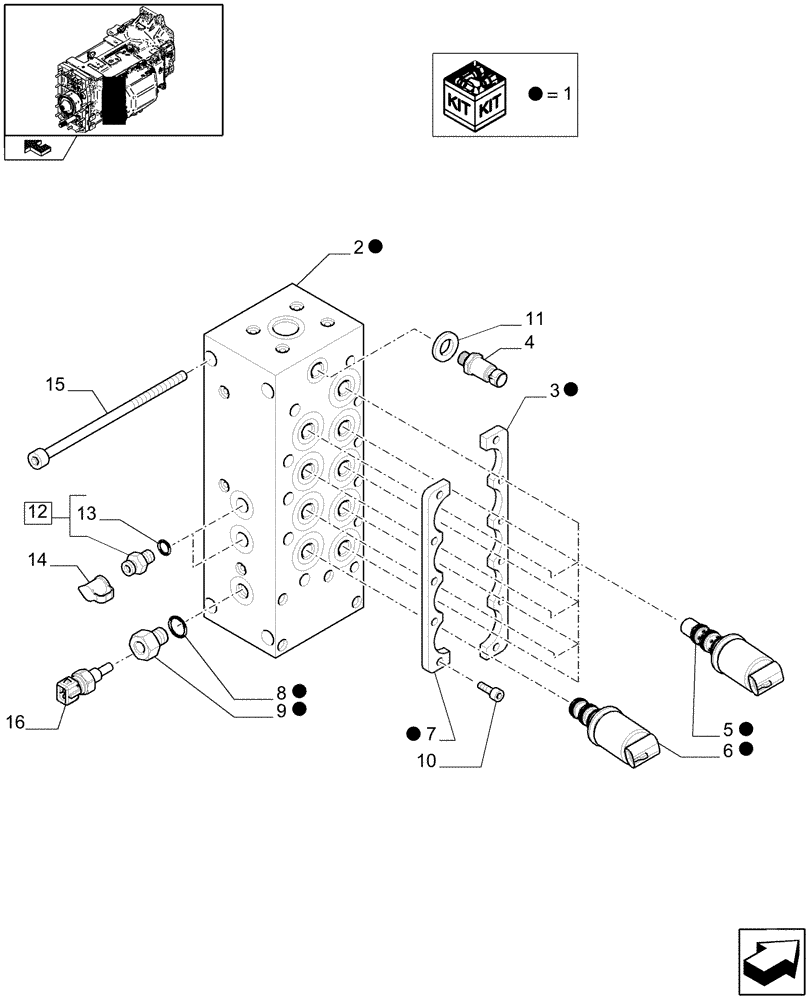 KIT KIT ● = 1

2 ●
11
4
3 ●
15
12
13
14
8 ●
9 ●
16
● 7
10
5 ●
6 ●