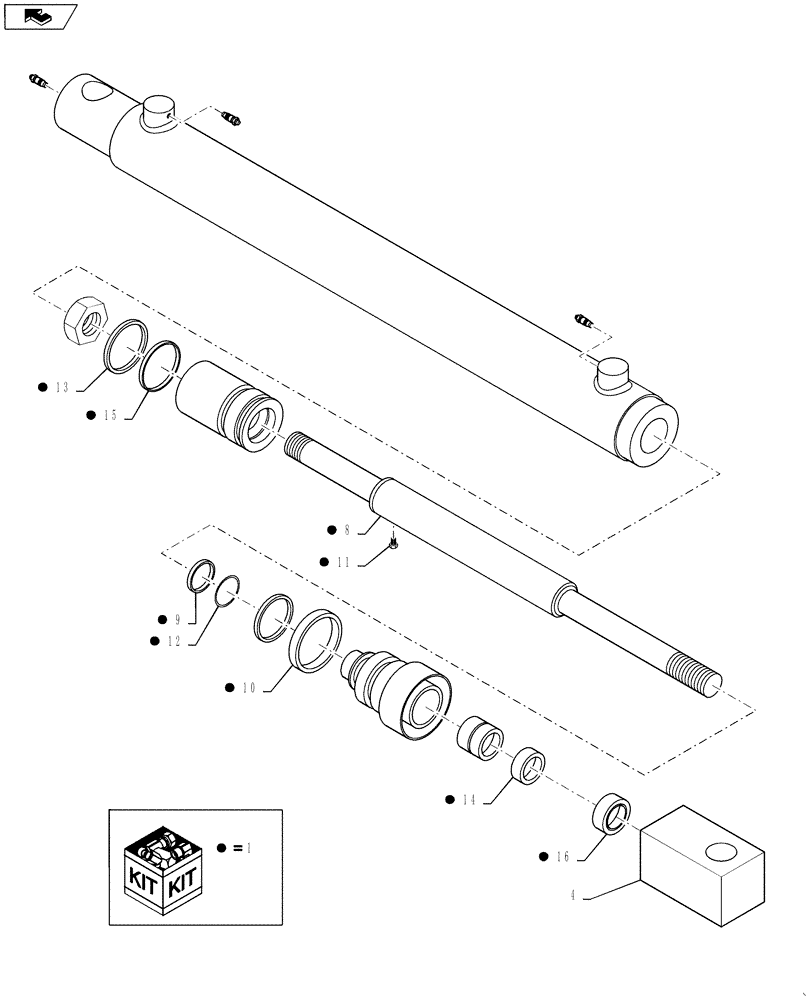 ● 13
● 15
● 8
● 11
● 9
● 12
● 10
● 14
● 16
4
KIT KIT
● = 1