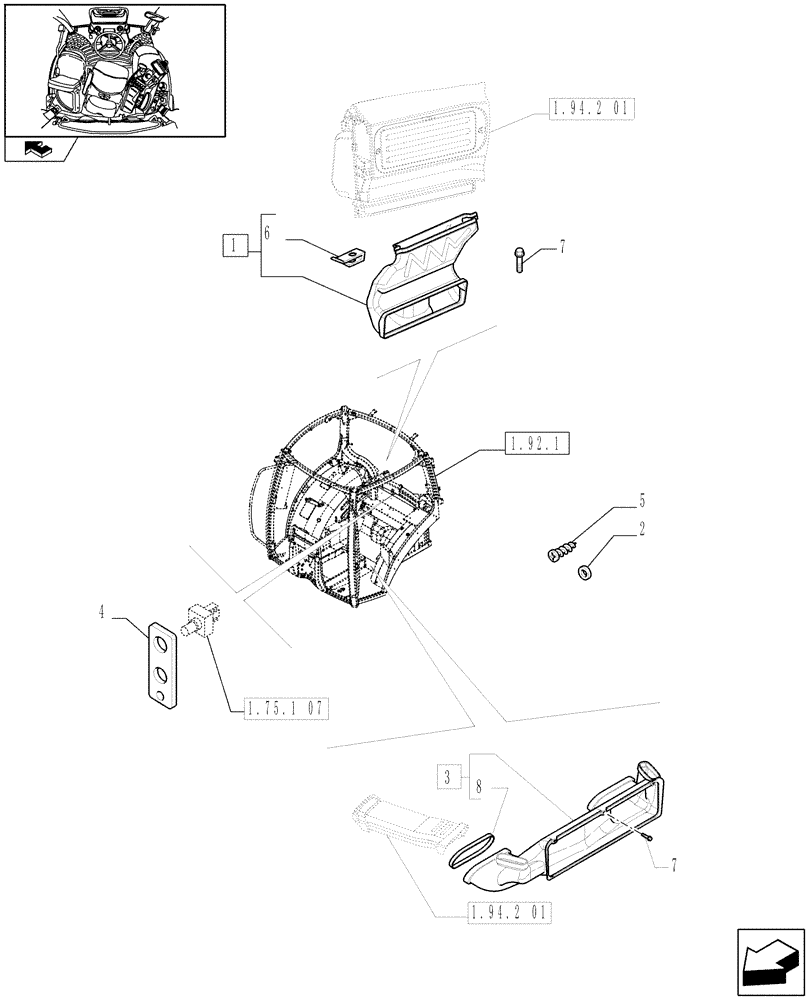 1.94.2 01

1
6

7

1.92.1

5
2

4

1.75.1 07

3
8

7

1.94.2 01