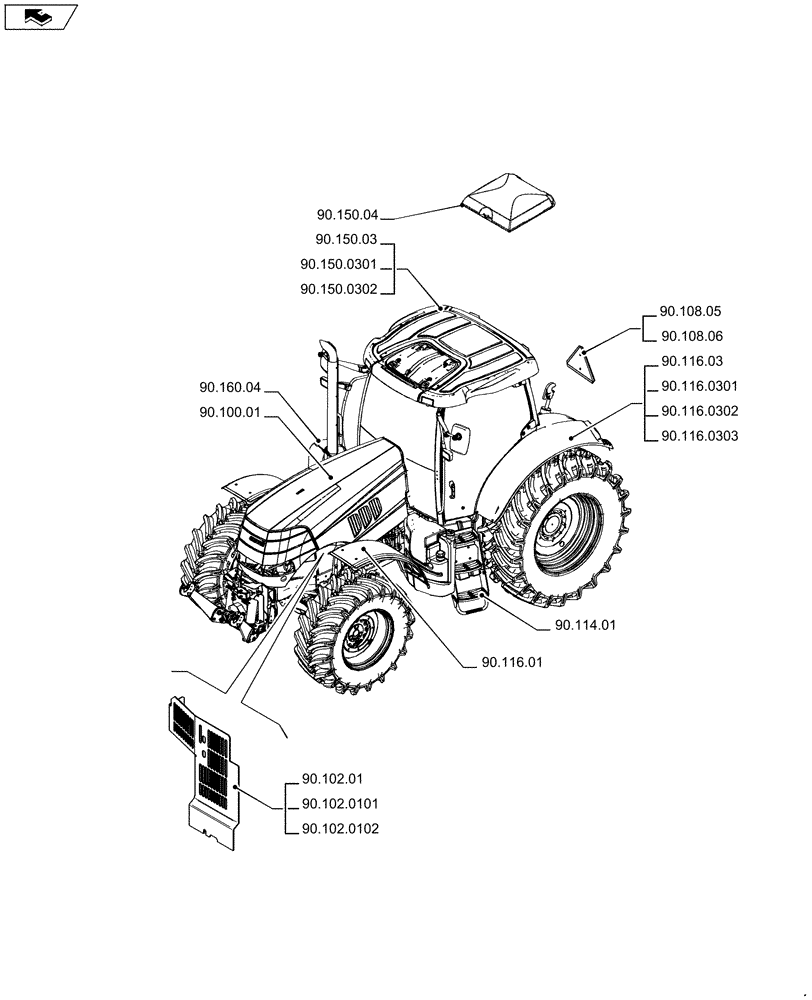 90.150.04
90.150.03
90.150.0301
90.150.0302
90.108.05
90.108.06
90.116.03
90.116.0301
90.116.0302
90.116.0303
90.160.04
90.100.01
90.114.01
90.116.01
90.102.01
90.102.0101
90.102.0102