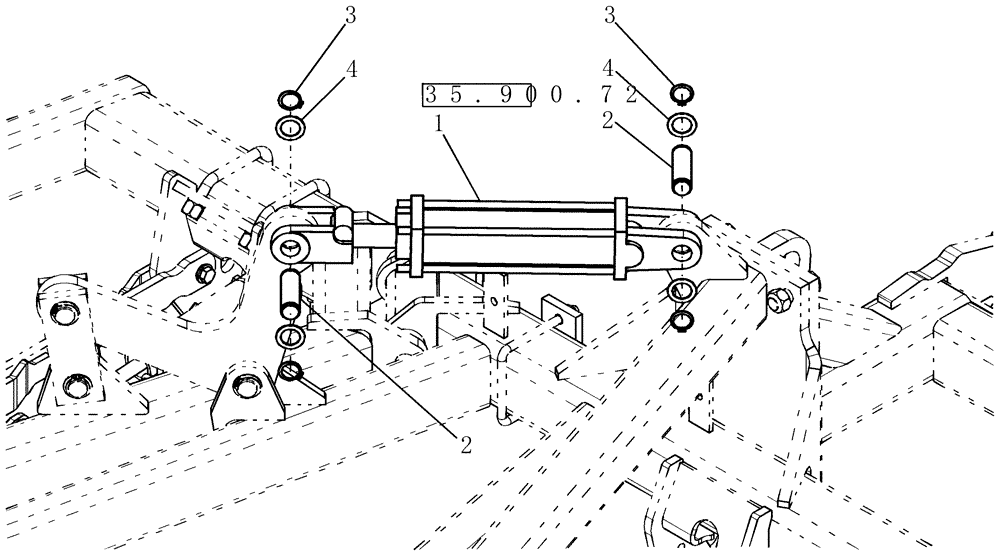 3
4
35.900.72
1
3
4
2
2