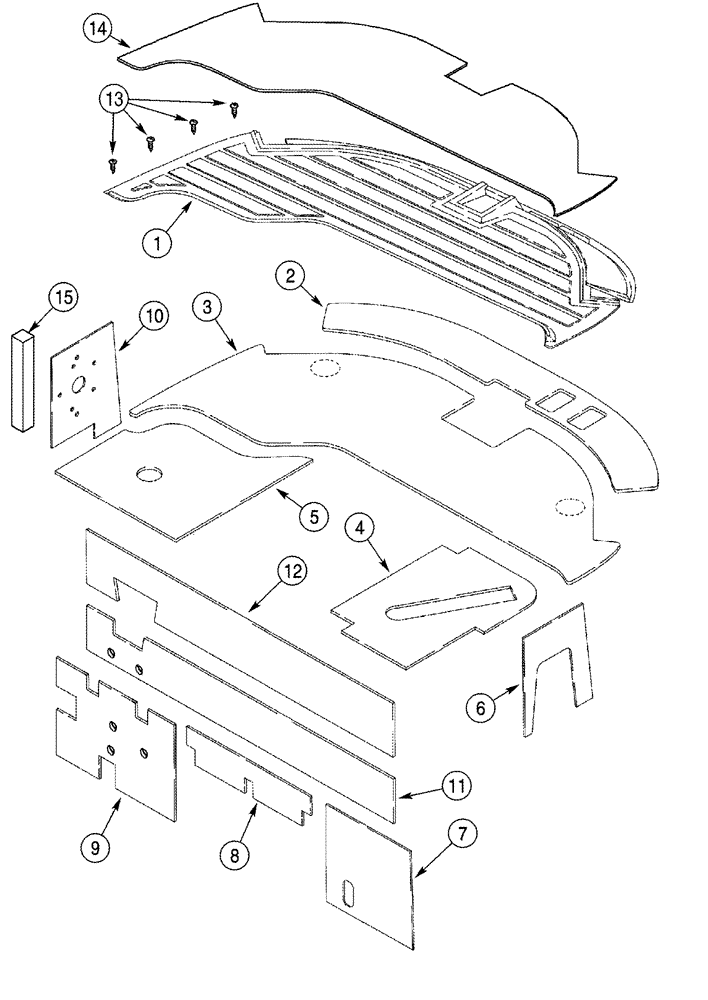 14
13
1
15
10
3
2
5
4
12
6
11
9
8
7