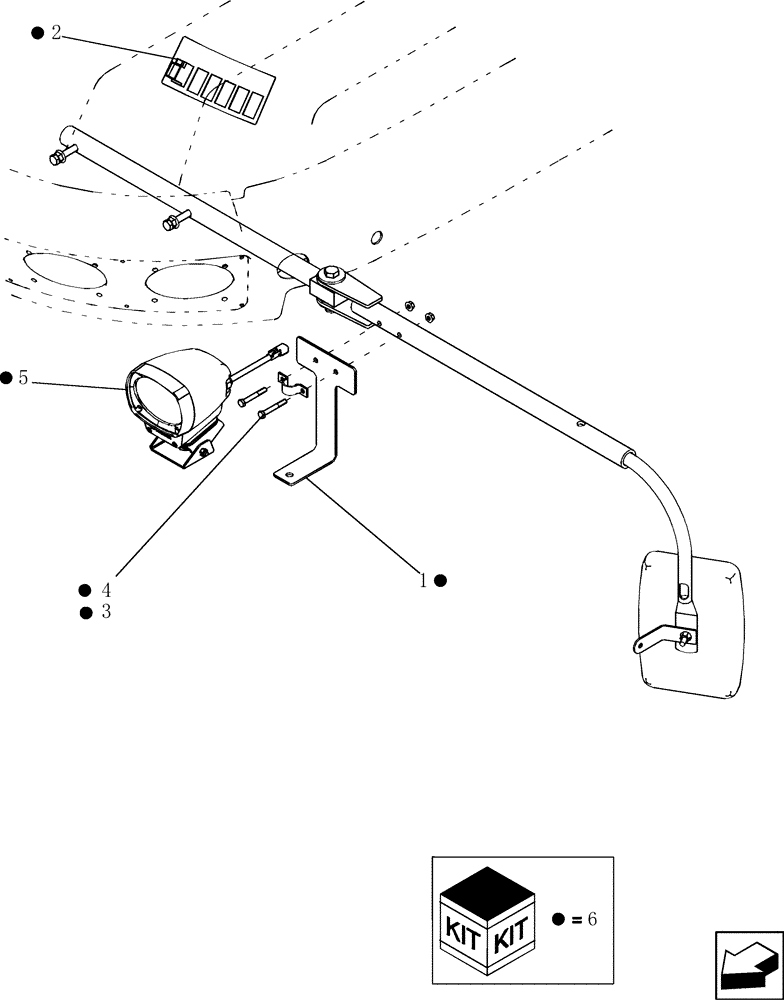 ● 2
● 5
● 4
● 3
1 ●
KIT KIT
● = 6