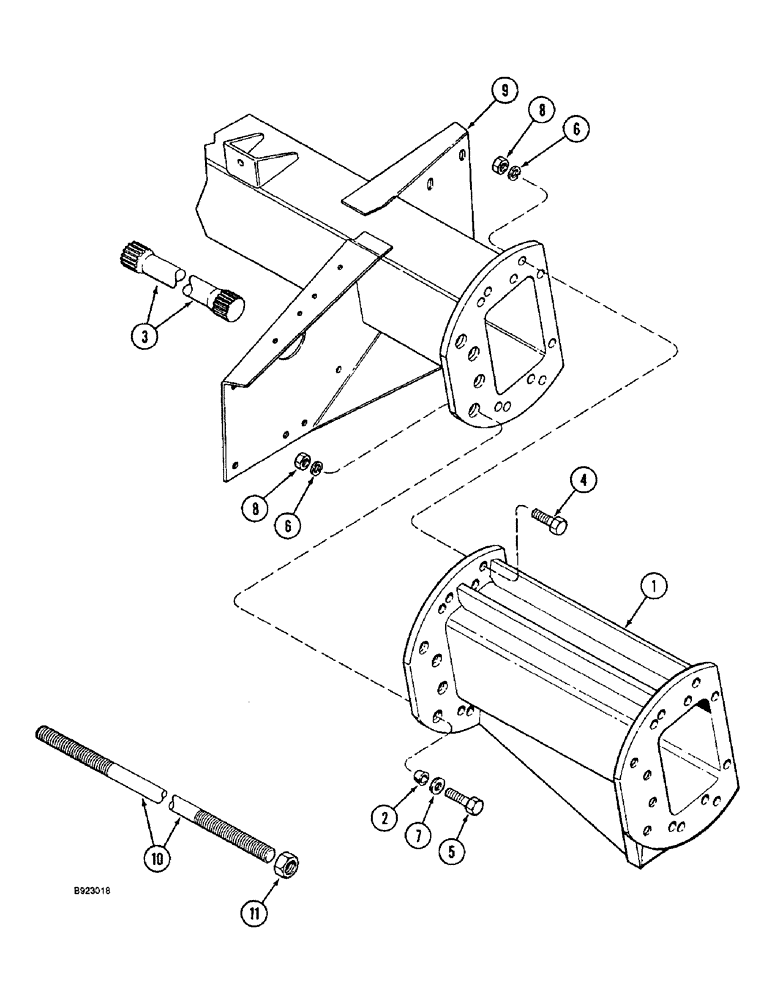 9
8
6
3
8
6
4
1
2
7
5
10
11
B923018