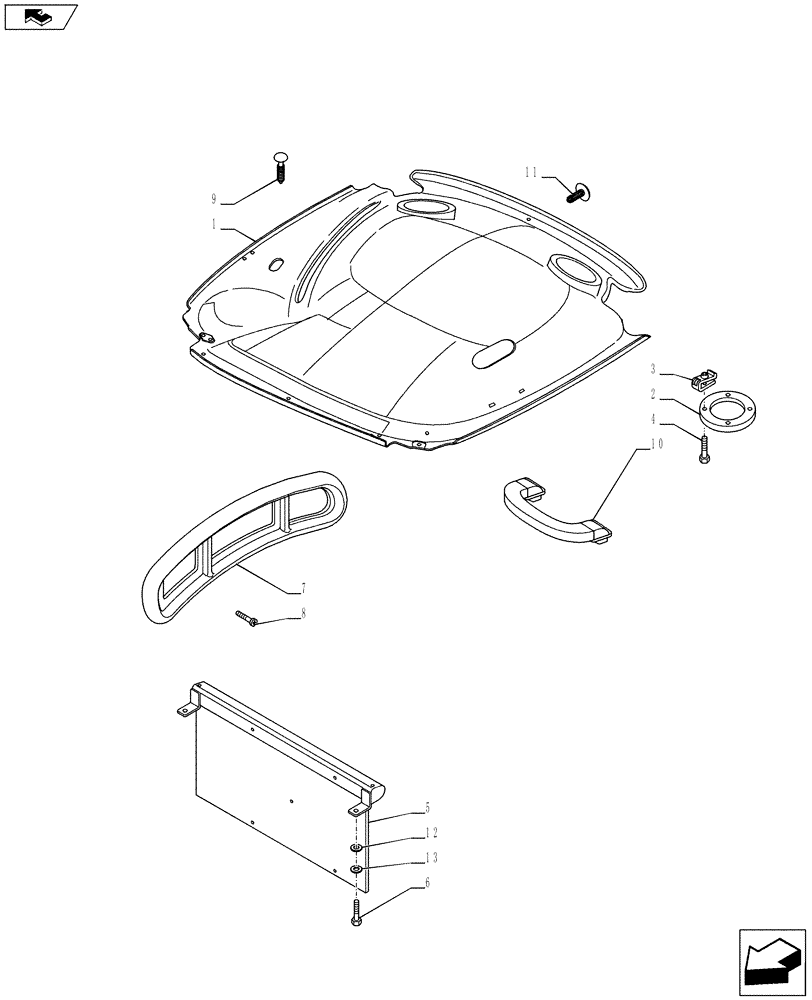 9
1
11
3
2
4
10
7
8
5
12
13
6