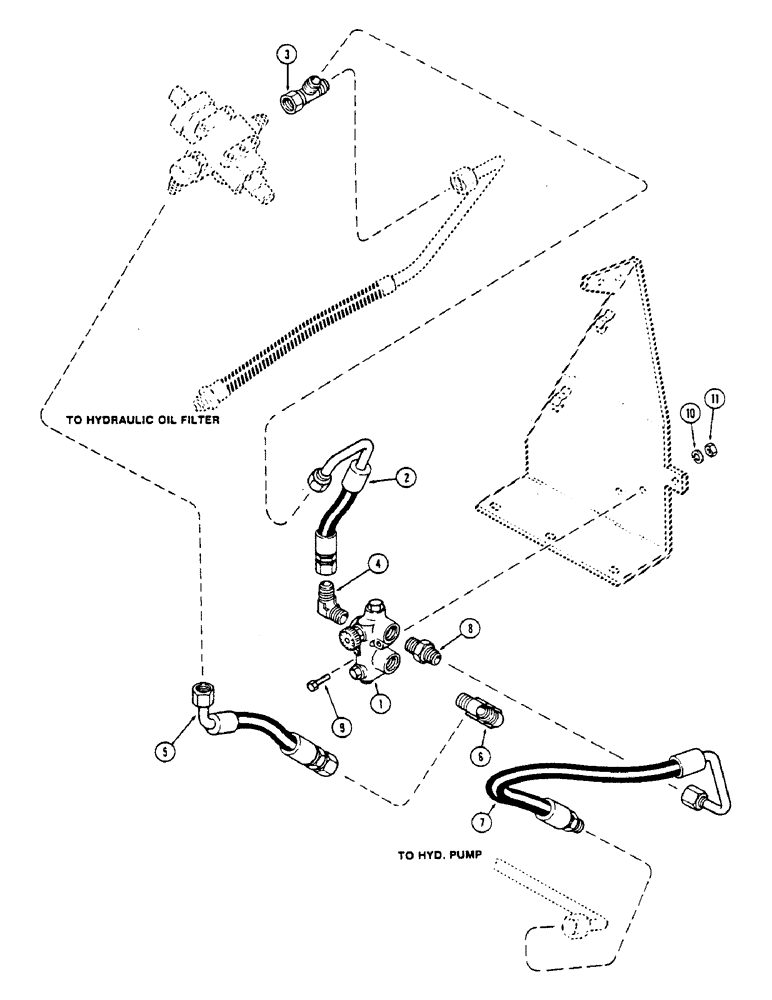 3

TO HYDRAULIC OIL FILTER

10 11

2

4

8

1

9

5

6

7

TO HYD. PUMP