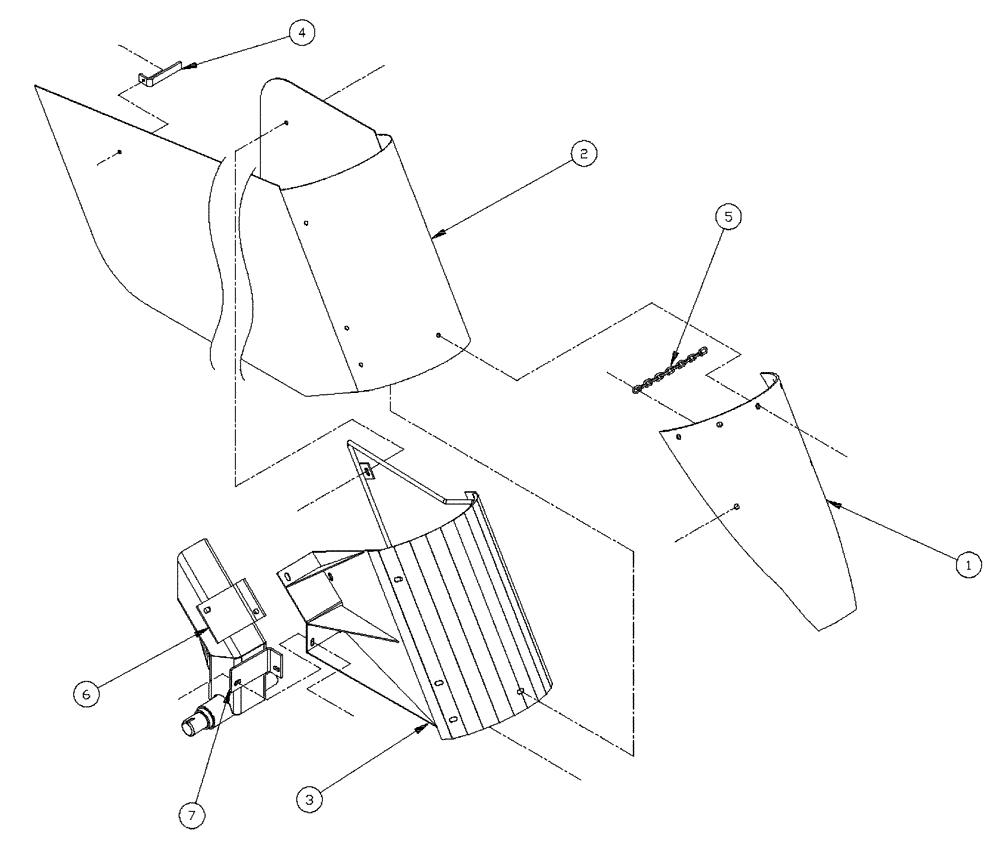 4
2
5
1
6
7
3