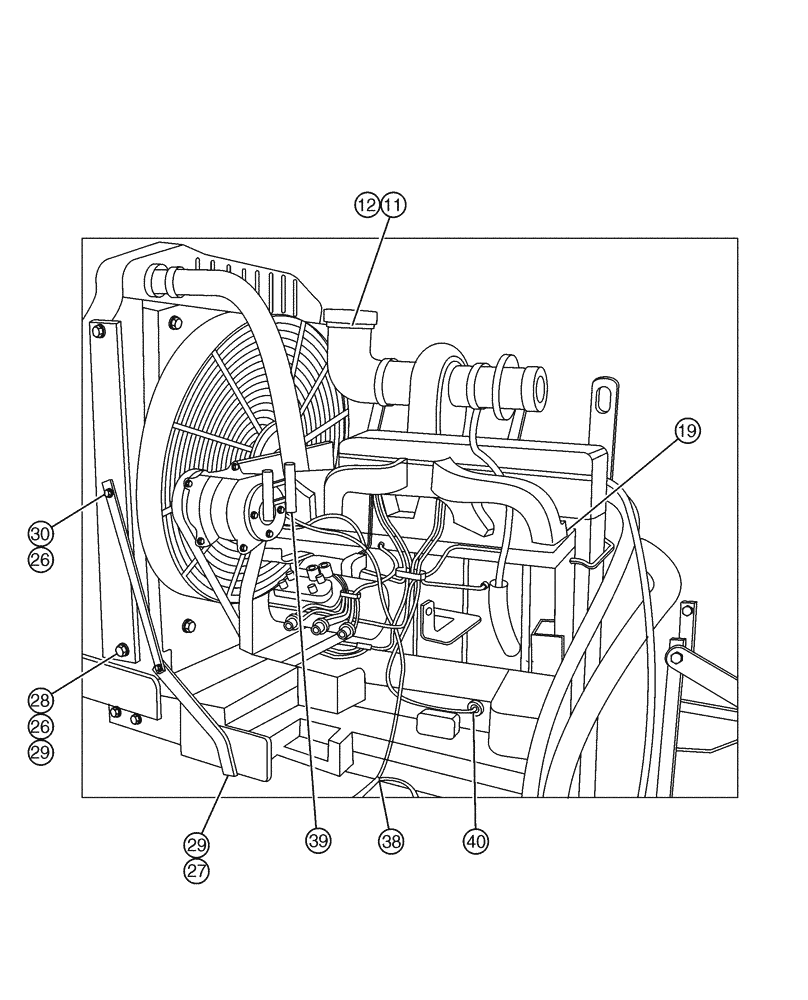 12 11
19
30
26
28
26
29
29
27
39
38
40