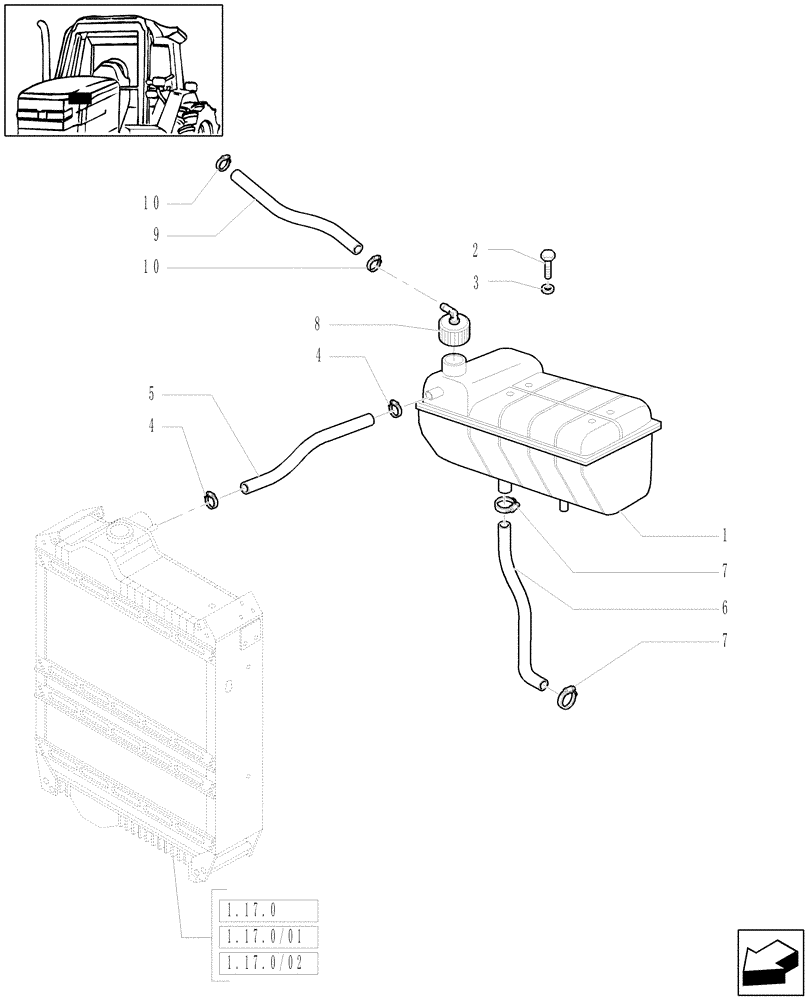 10
9
10
2
3
8
4
5
4
1
7
6
7
1.17.0
1.17.0/01
1.17.0/02