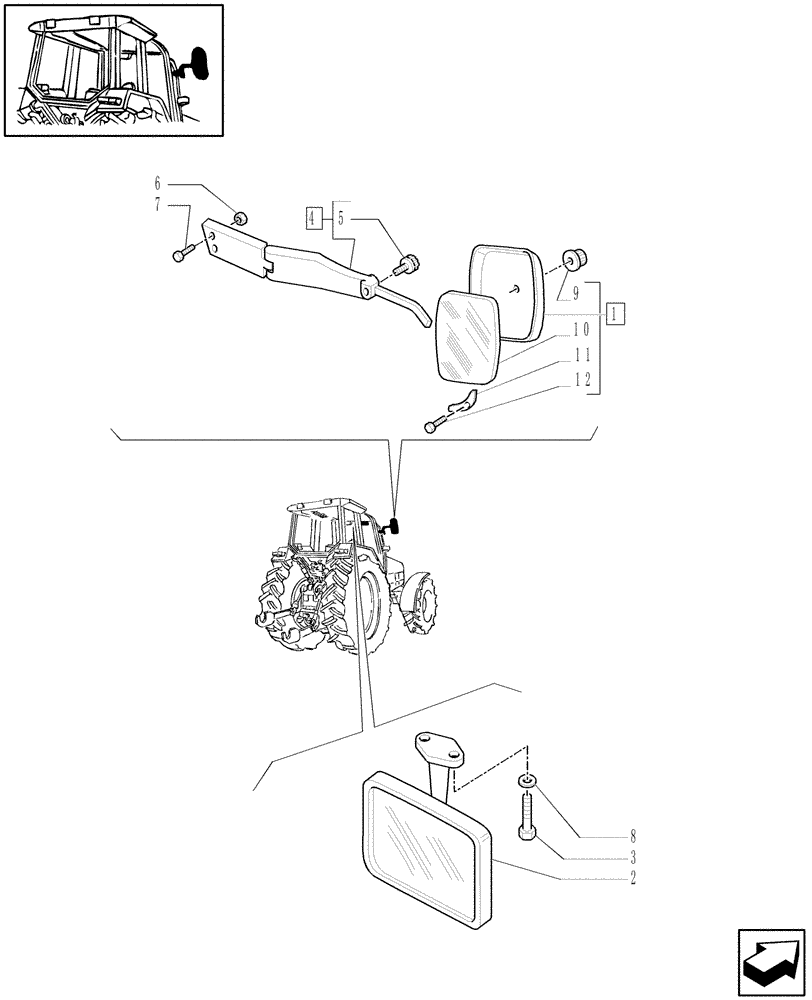 6
7
4
5
9
1
10
11
12
8
3
2