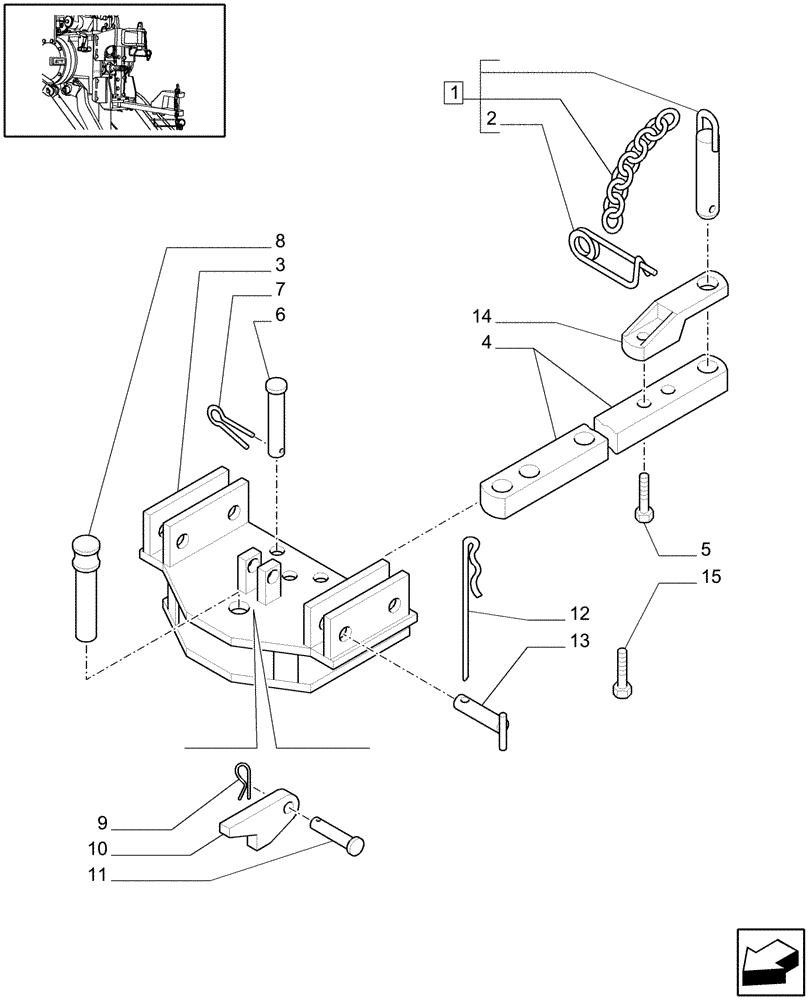 1
2
8
3
7
6
14
4
5
15
12
13
9
10
11