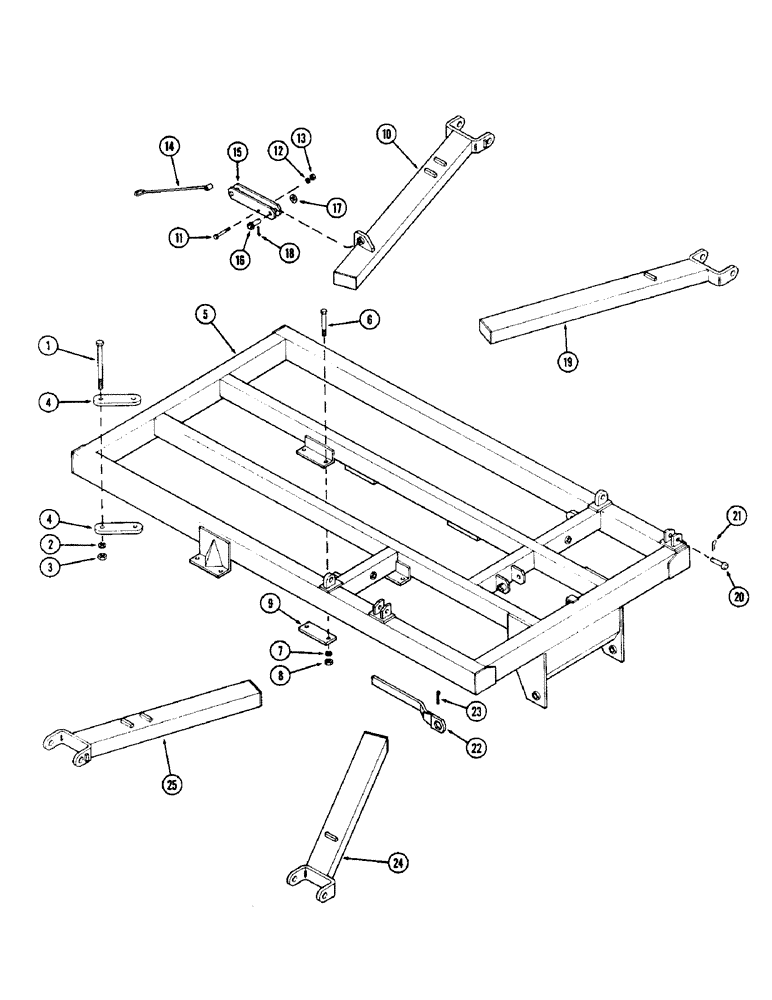 14
15
12
13
10
17
11
16
18
5
6
19
1
4
4
2
3
21
20
9
7
8
23
22
25
24