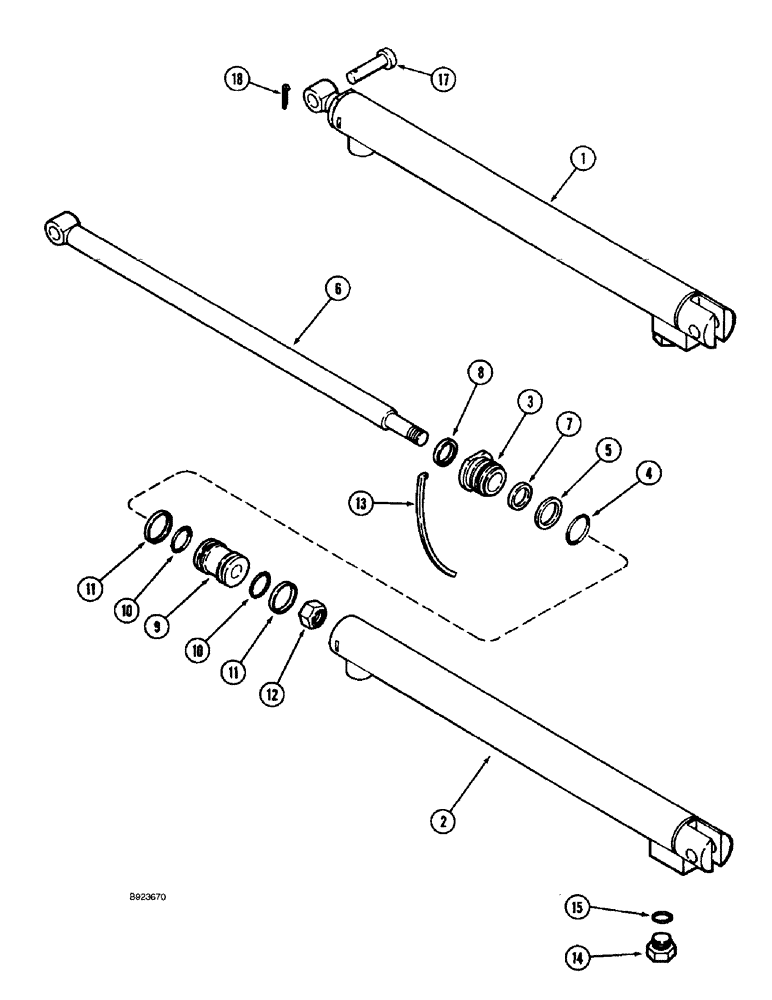 18
17
1
6
8
3
7
5
4
13
11
10
9
10
11
12
2
B923670
15
14