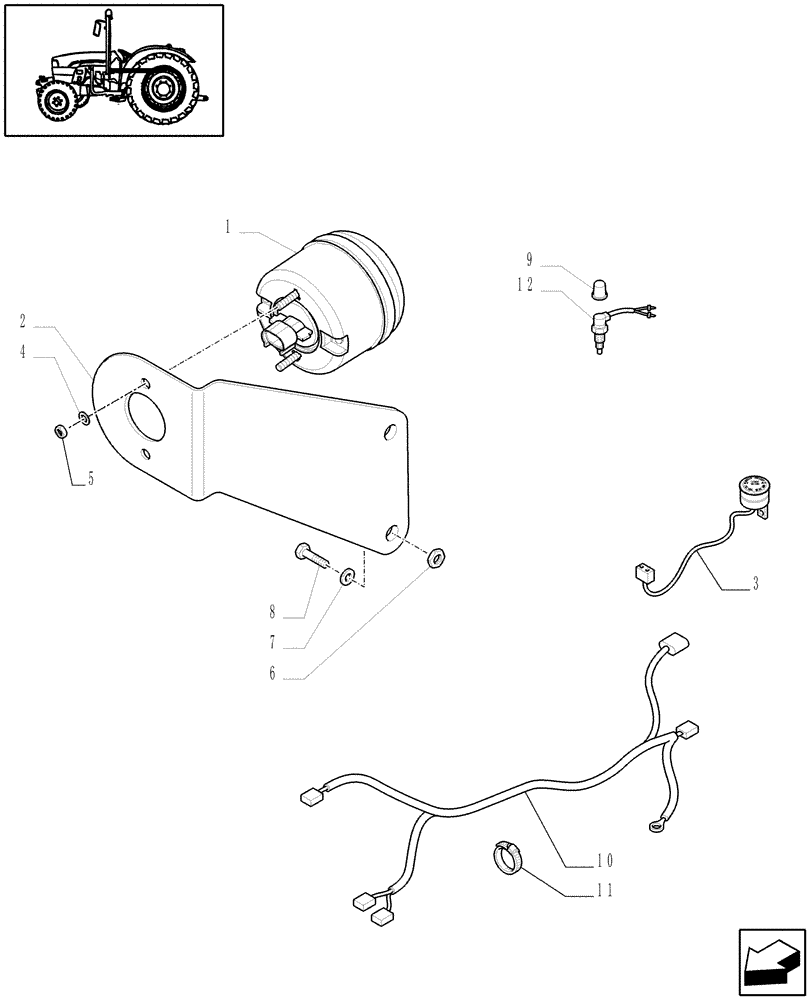 1
9
12
2
4
5
3
8
7
6
10
11