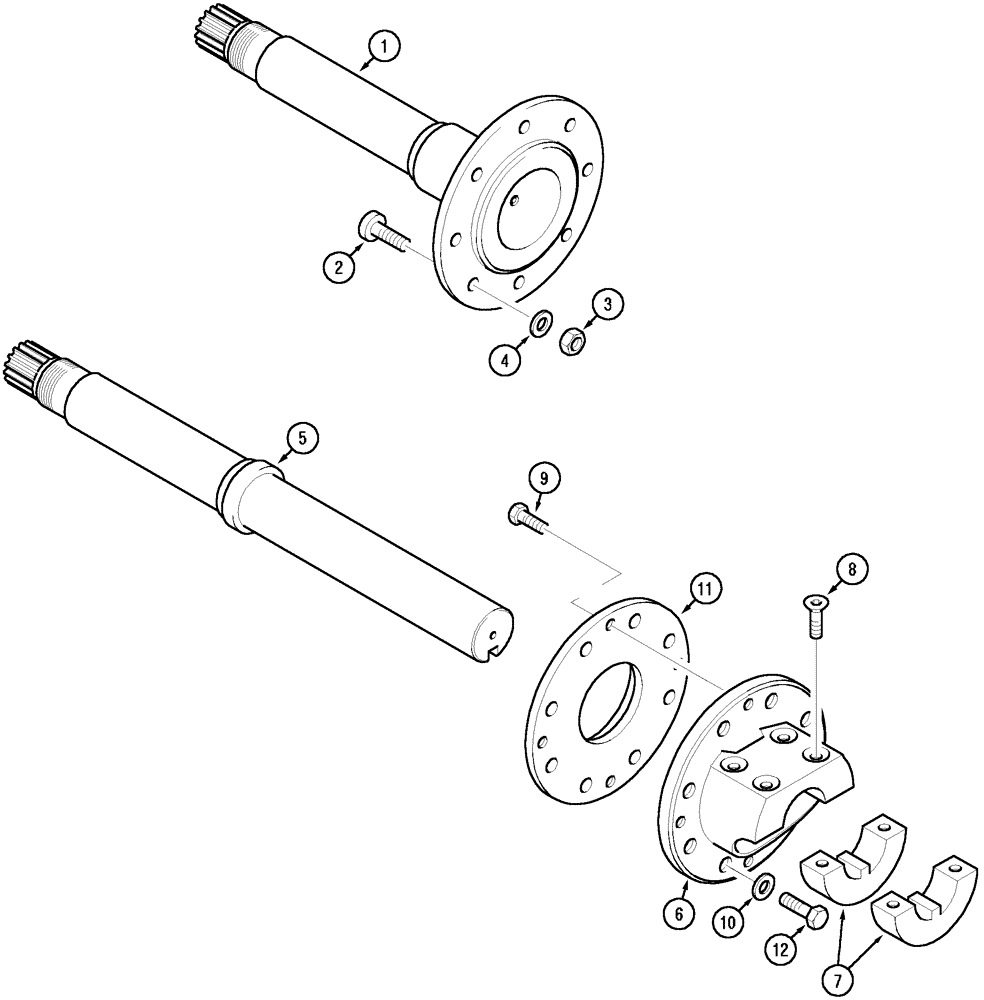 1
2
3
4
5
9
8
11
6
10
12
7