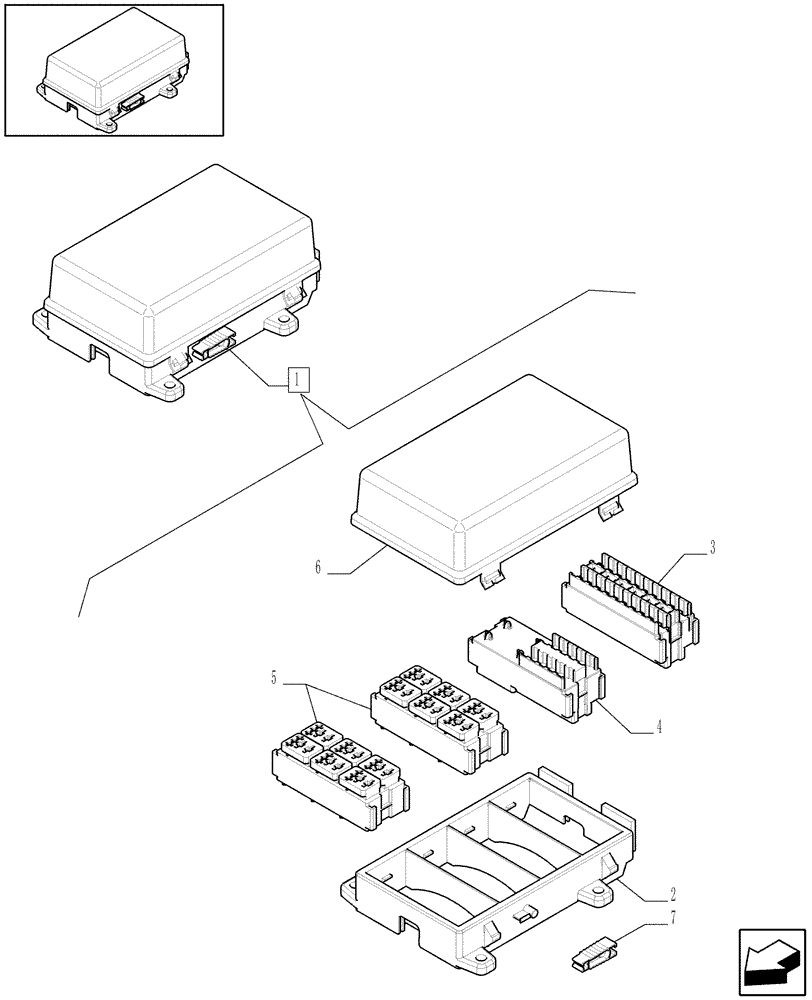 1
6
3
5
4
2
7