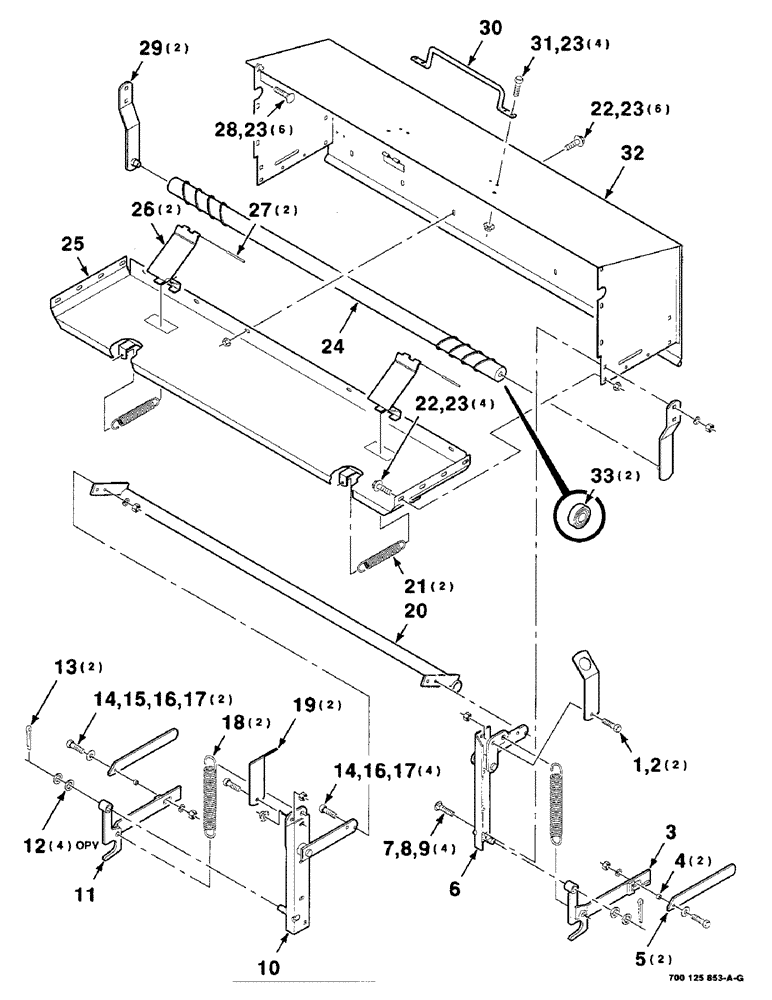 29(2)
30
31,23(4)
28,23(6)
22,23(6)
32
26(2)
27(2)
25
24
22,23(4)
33(2)
21(2)
20
13(2)
14,15,16,17(2)
19(2)
18(2)
14,16,17(4)
1,2(2)
12(4) OPV
11
7,8,9(4)
6
3
4(2)
5(2)
10
700 125 853-A-G