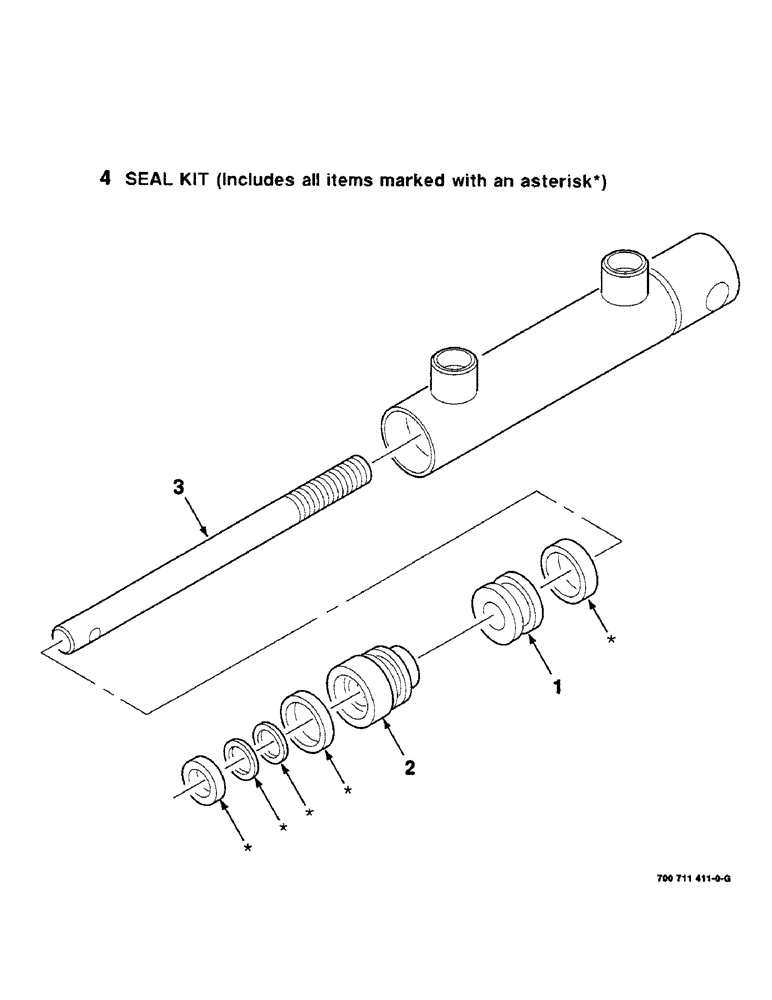 4 SEAL KIT (Includes all items marked with an asterisk*)

3

*

1

2

*

*

*

*

700 711 411-0-G