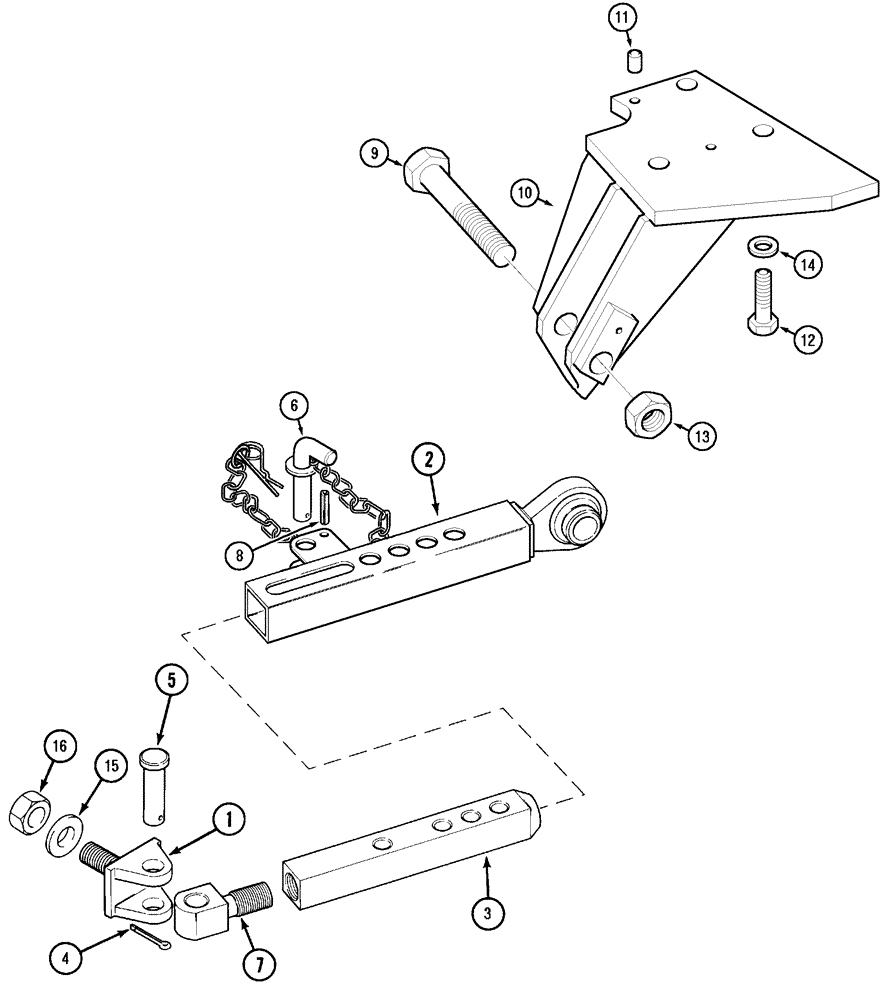 11
9
10
14
12
13
6
2
8
5
16
15
1
3
4
7