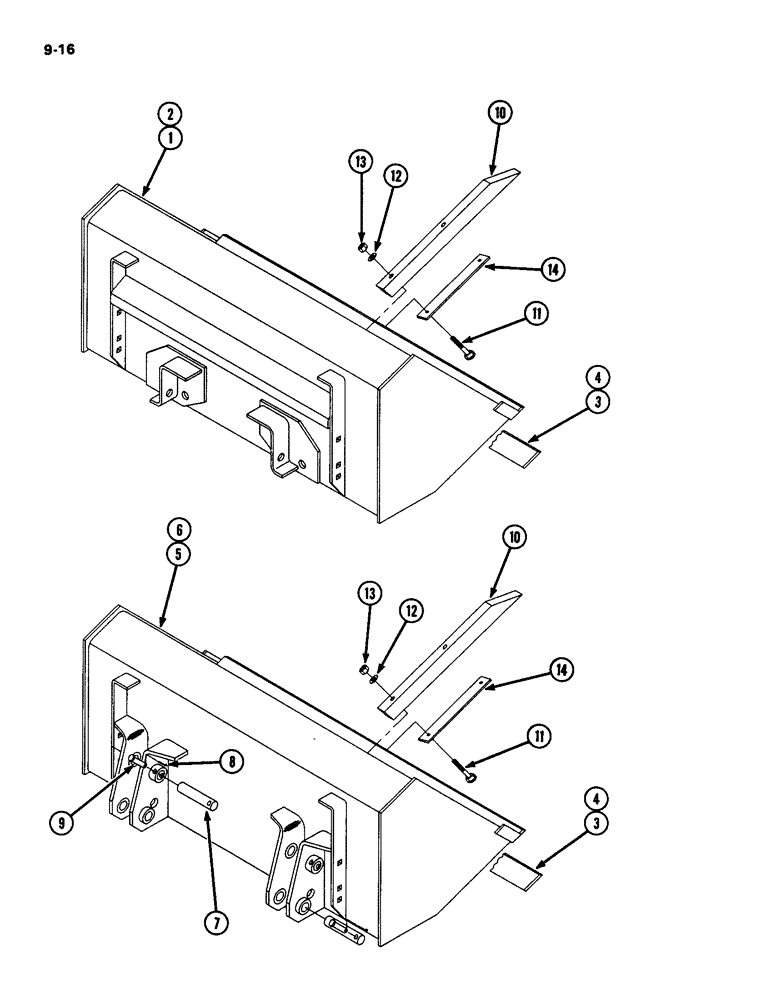 9-16

2
1
13
12
10
14
11
4
3

6
5
13
12
10
14
11
8
9
7
4
3