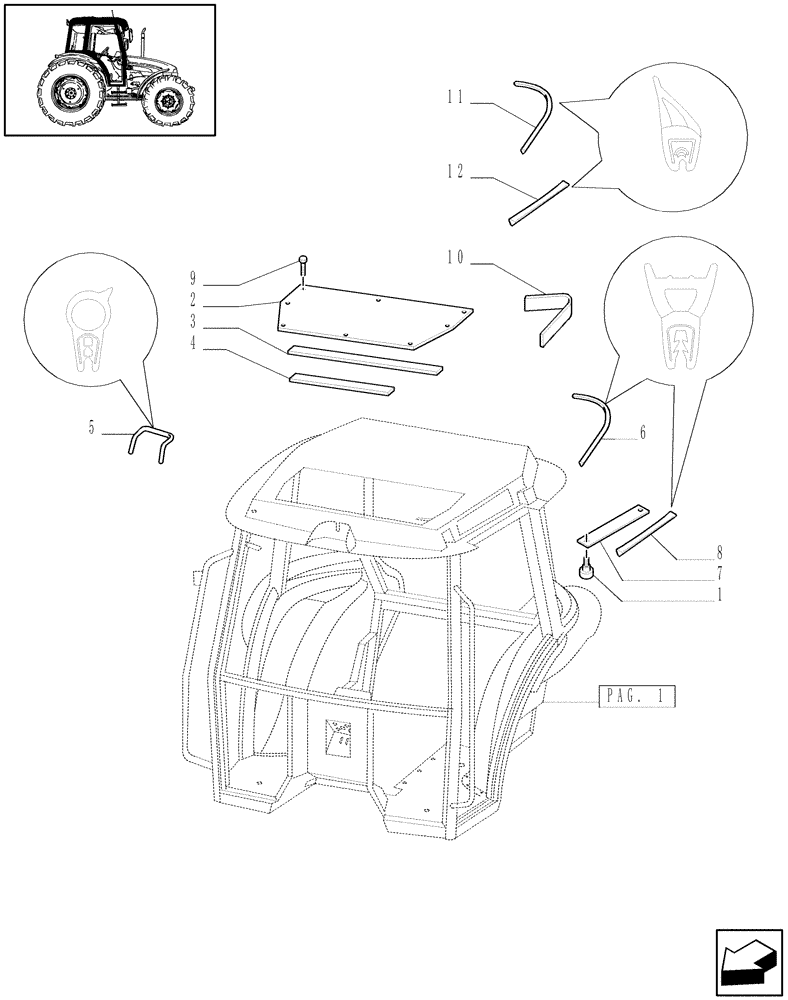 11
12
10
9
2
3
4
5
6
8
7
1
PAG. 1