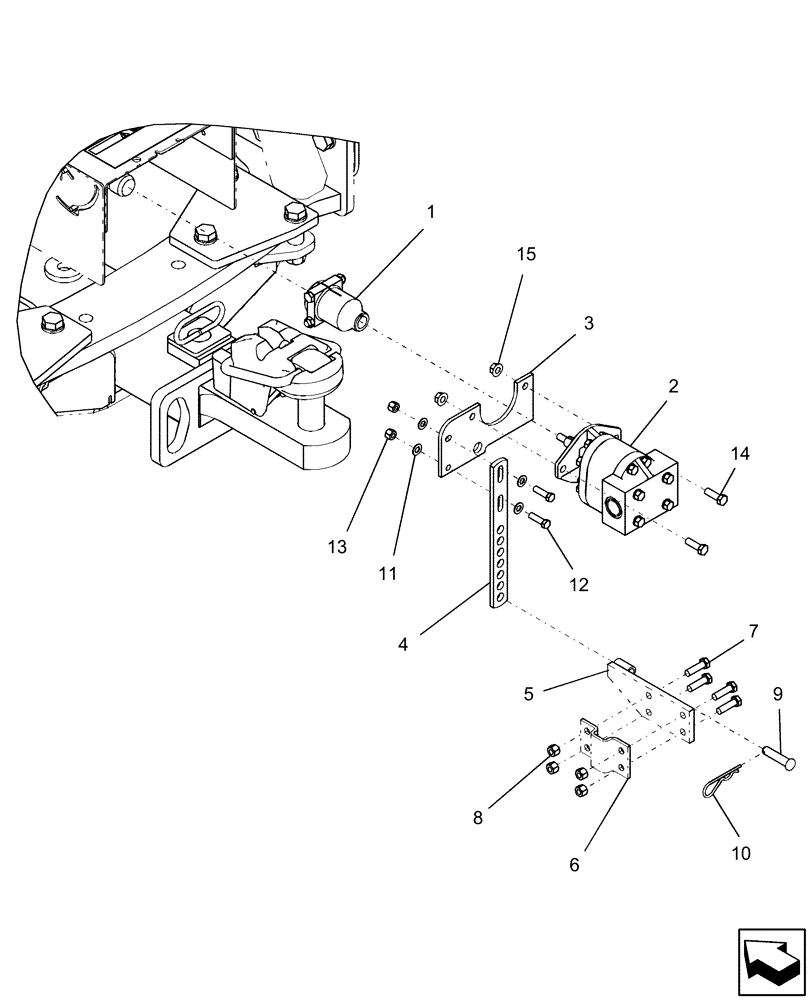 1
15
3
2
14
13
11
12
4
7
5
9
8
6
10