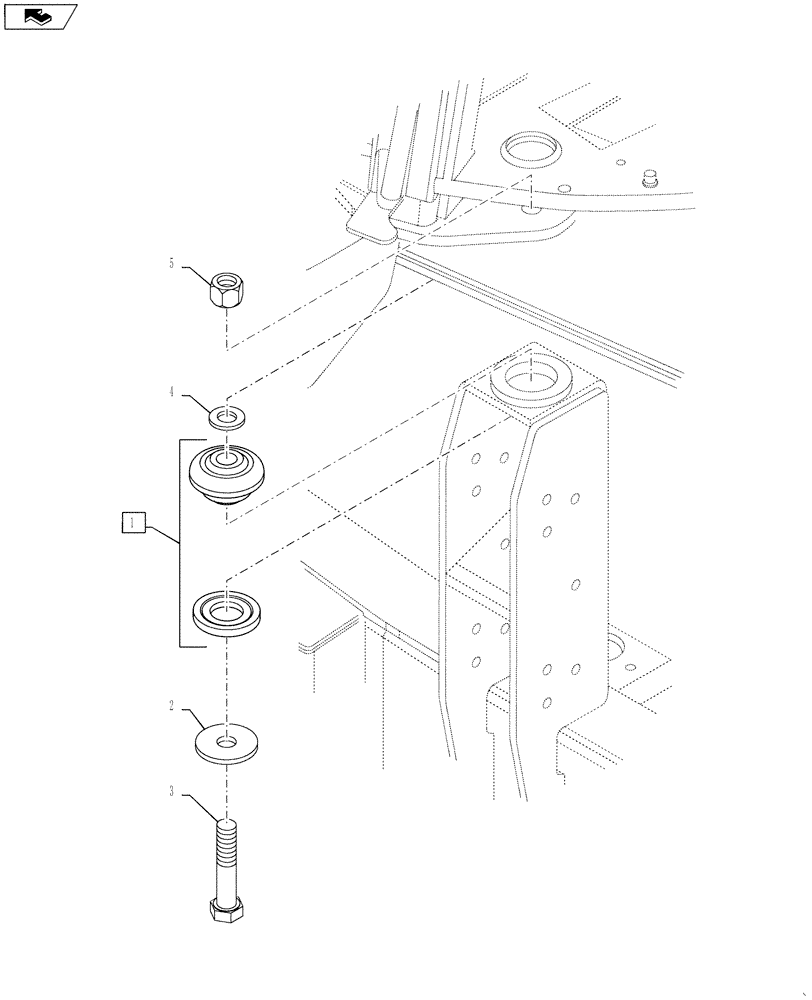 5

4

1

2

3