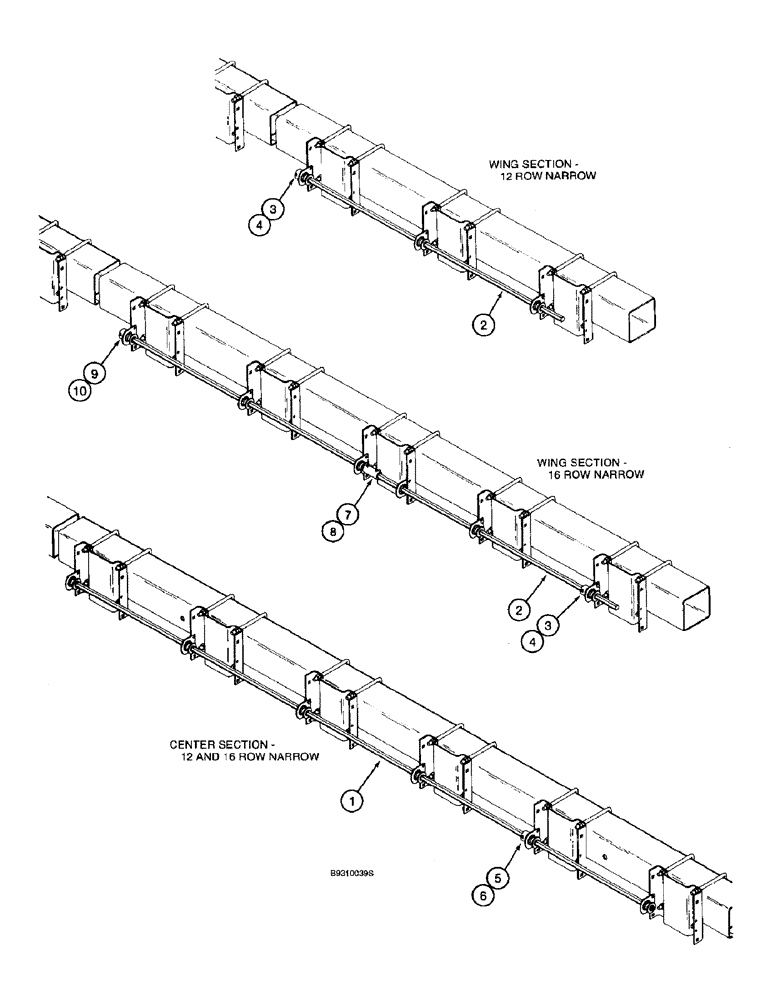 WING SECTION - 12 ROW NARROW

3
4
2

9
10

WING SECTION - 16 ROW NARROW

7
8
2
3
4

CENTER SECTION - 12 AND 16 ROW NARROW

1
5
6

B9310039S