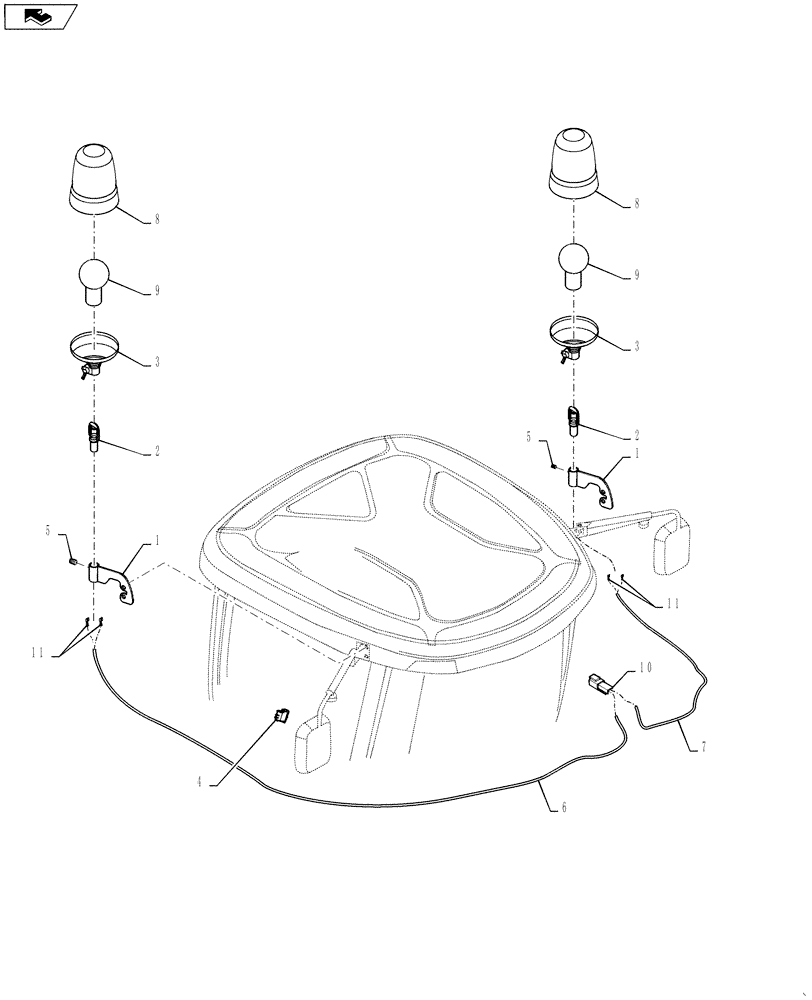 8
9
3
2
5
1
11
8
9
3
2
5
1
11
10
7
4
6