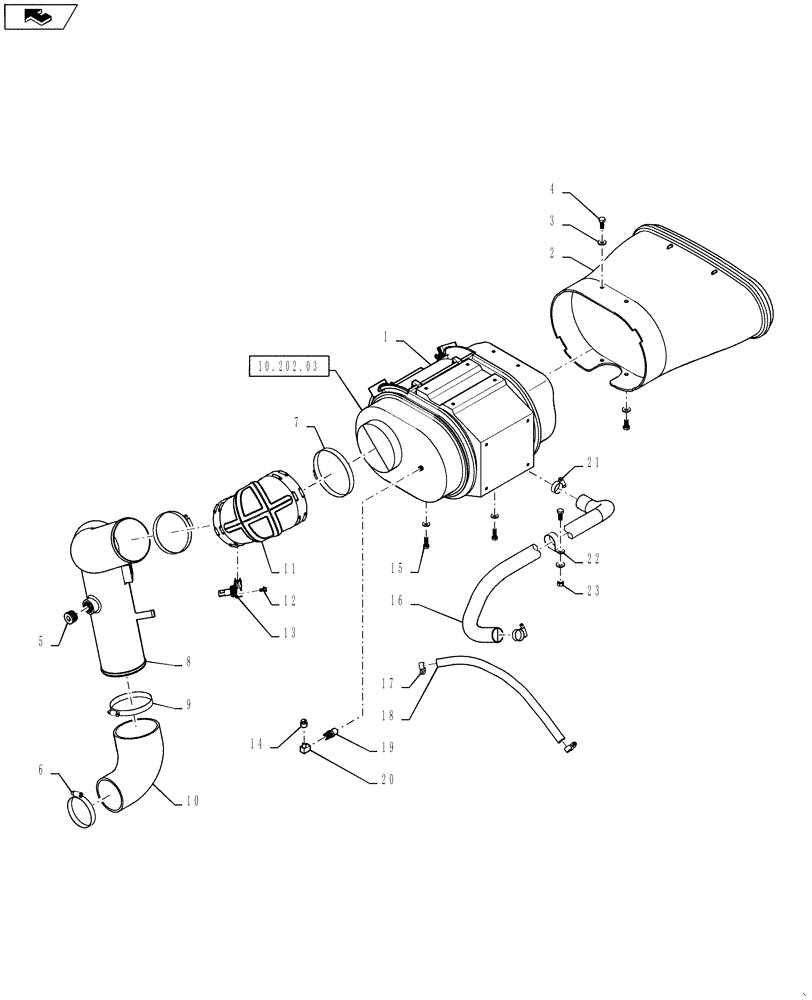 4
3
2
1
10.202.03
7
21
22
23
15
16
11
12
13
5
8
9
17
18
14
19
20
6
10