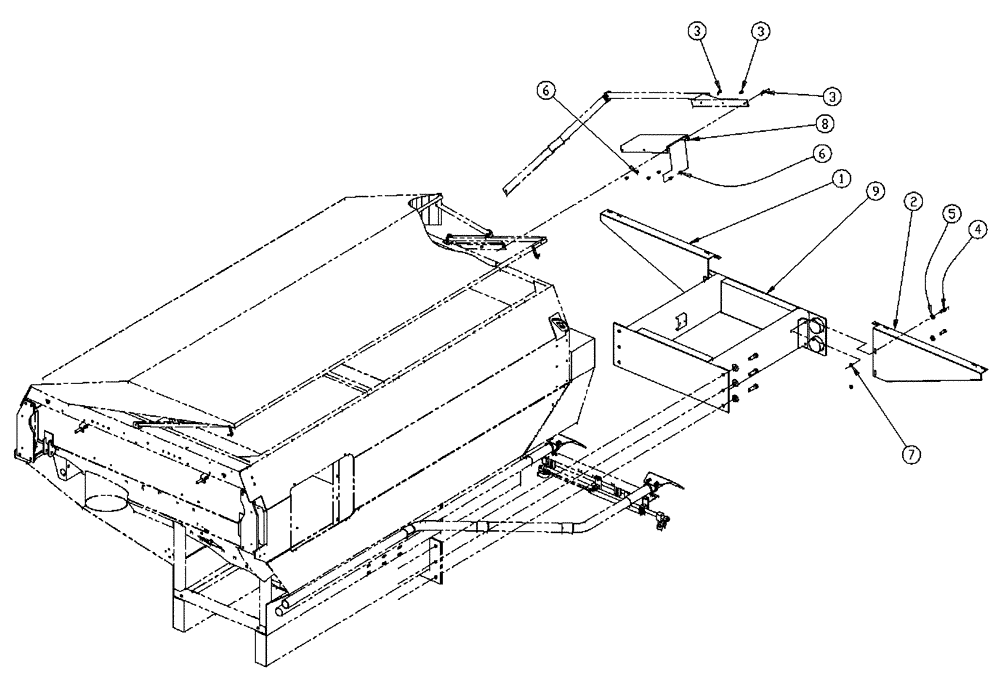 3
3
3
6
8
6
1
9
2
5
4
7