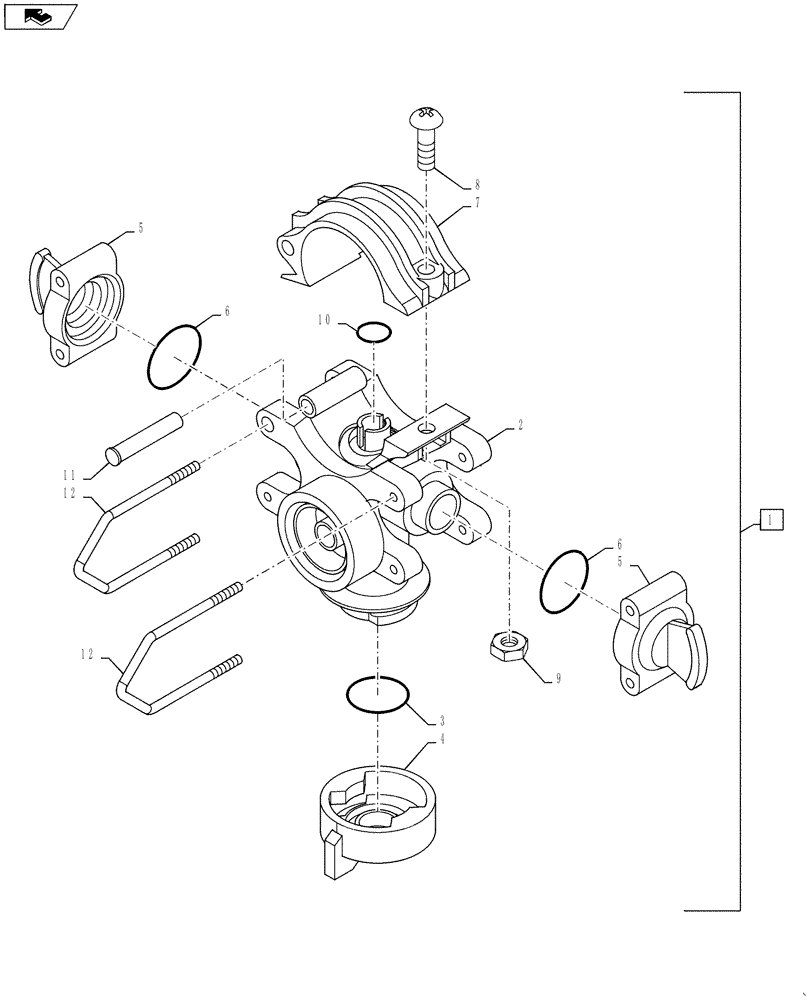 8
7
5
6
10
2
11
12
1
6
5
12
9
3
4