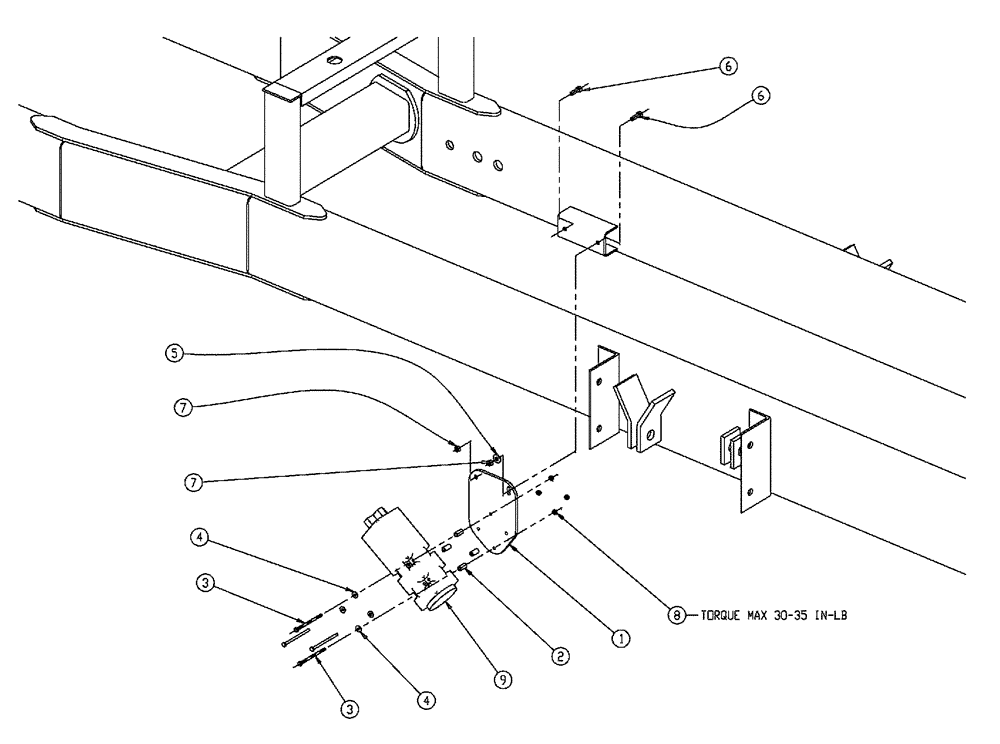 6
6
5
7
7
4
3
8 TORQUE MAX 30-35 IN-LB
1
2
9
4
3