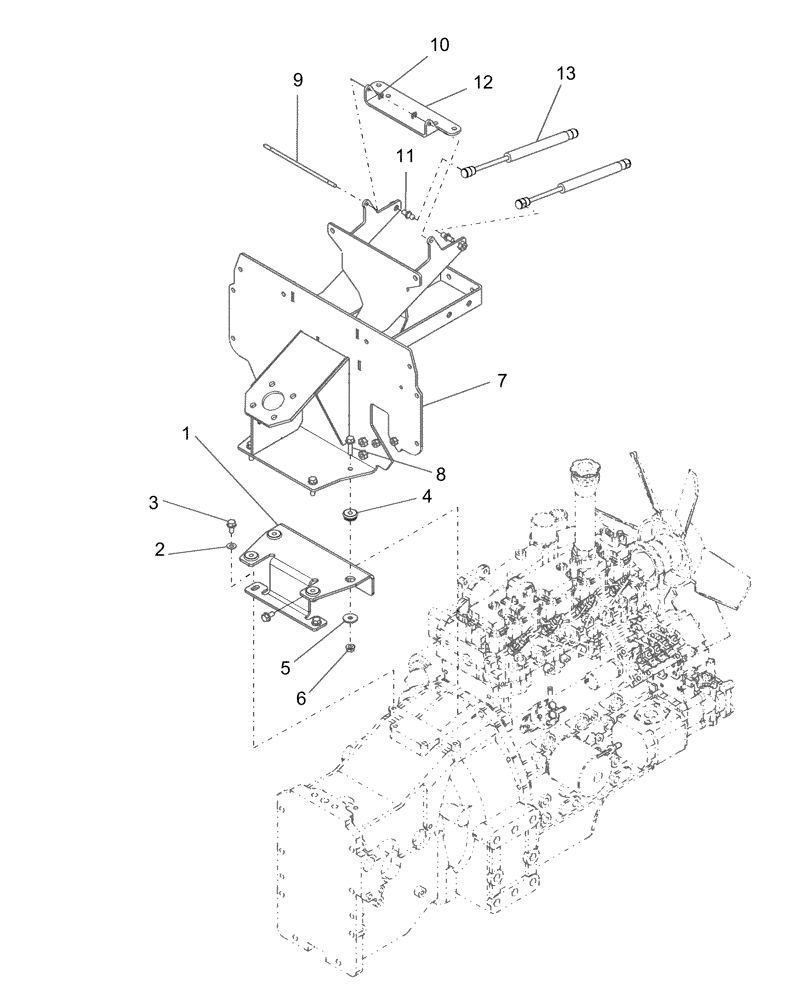 10
9
12
13
11
7
1
8
3
4
2
5
6